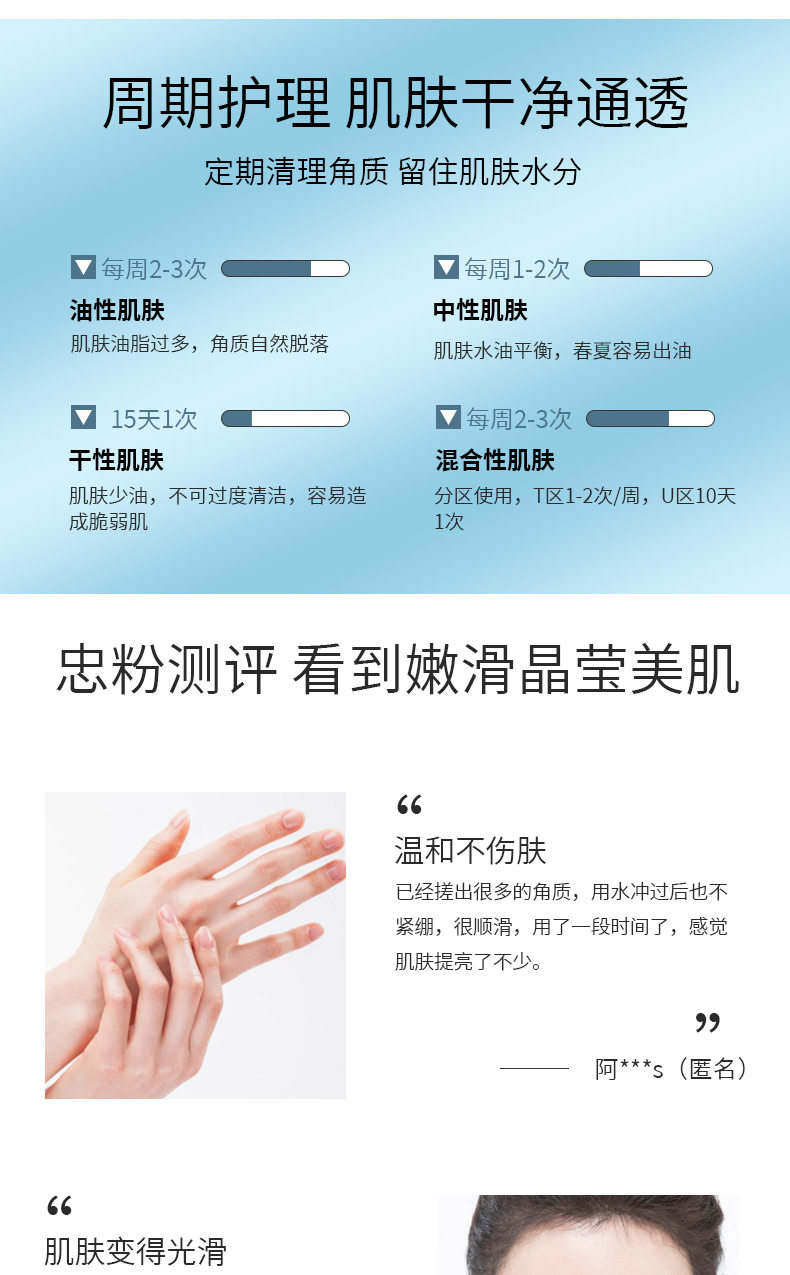 周期护理 肌肤干净通透

定期清理角质 留住肌肤水分

每周2-3次

油性肌肤

肌肤油脂过多，角质自然脱落

每周1-2次

中性肌肤

肌肤水油平衡，春夏容易出油

15天1次

干性肌肤

肌肤少油，不可过度清洁，容易造成脆弱肌

每周2-3次

混合性肌肤

分区使用，T区1-2次/周，U区10天1次

忠粉测评 看到嫩滑晶莹美肌

“

温和不伤肤

已经搓出很多的角质，用水冲过后也不紧绷，很顺滑，用了一段时间了，感觉肌肤提亮了不少。

”

—— 阿***s（匿名）

“

肌肤变得光滑