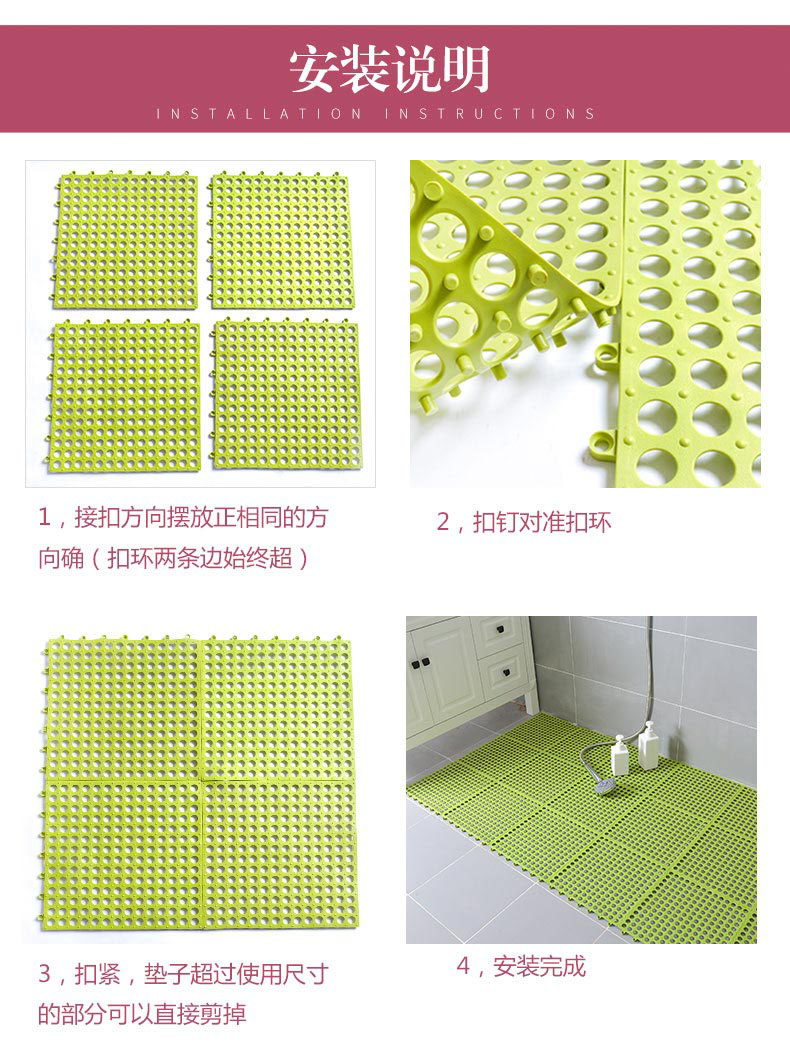 安装说明

INSTALLATION INSTRUCTIONS

1，接扣方向摆放正相同的方向确（扣环两条边始终超）

2，扣钉对准扣环

3，扣紧，垫子超过使用尺寸的部分可以直接剪掉

4，安装完成