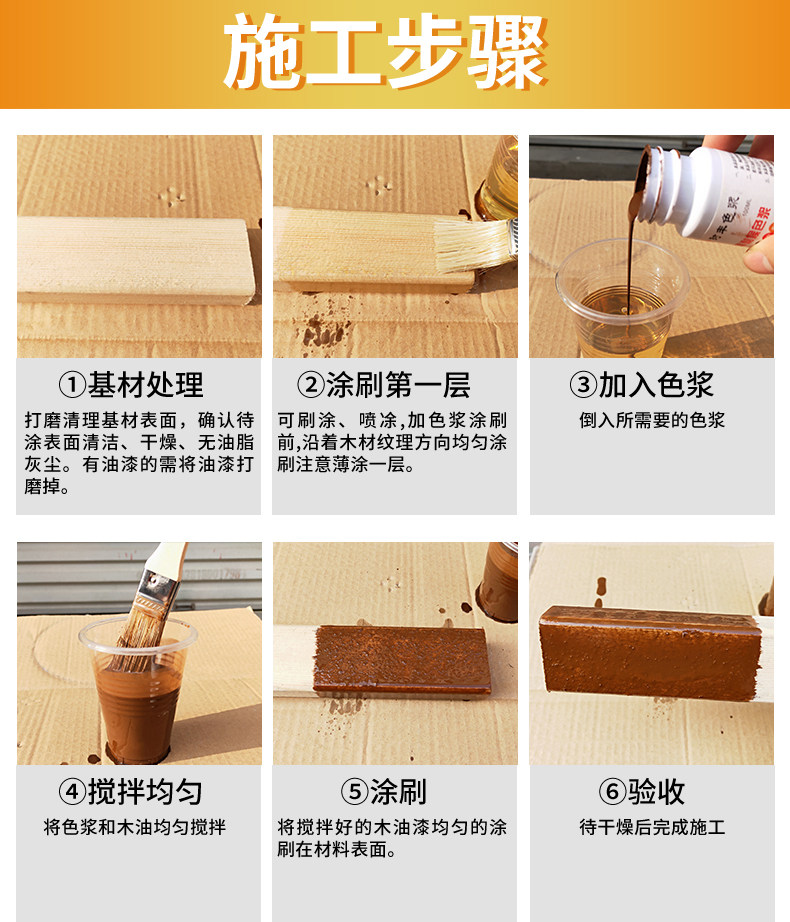 施工步骤

①基材处理
打磨清理基材表面，确认待涂表面清洁、干燥、无油脂灰尘。有油漆的需将油漆打磨掉。

②涂刷第一层
可刷涂、喷涂,加色浆涂刷前,沿着木材纹理方向均匀涂刷注意薄涂一层。

③加入色浆
倒入所需要的色浆

④搅拌均匀
将色浆和木油均匀搅拌

⑤涂刷
将搅拌好的木油漆均匀的涂刷在材料表面。

⑥验收
待干燥后完成施工