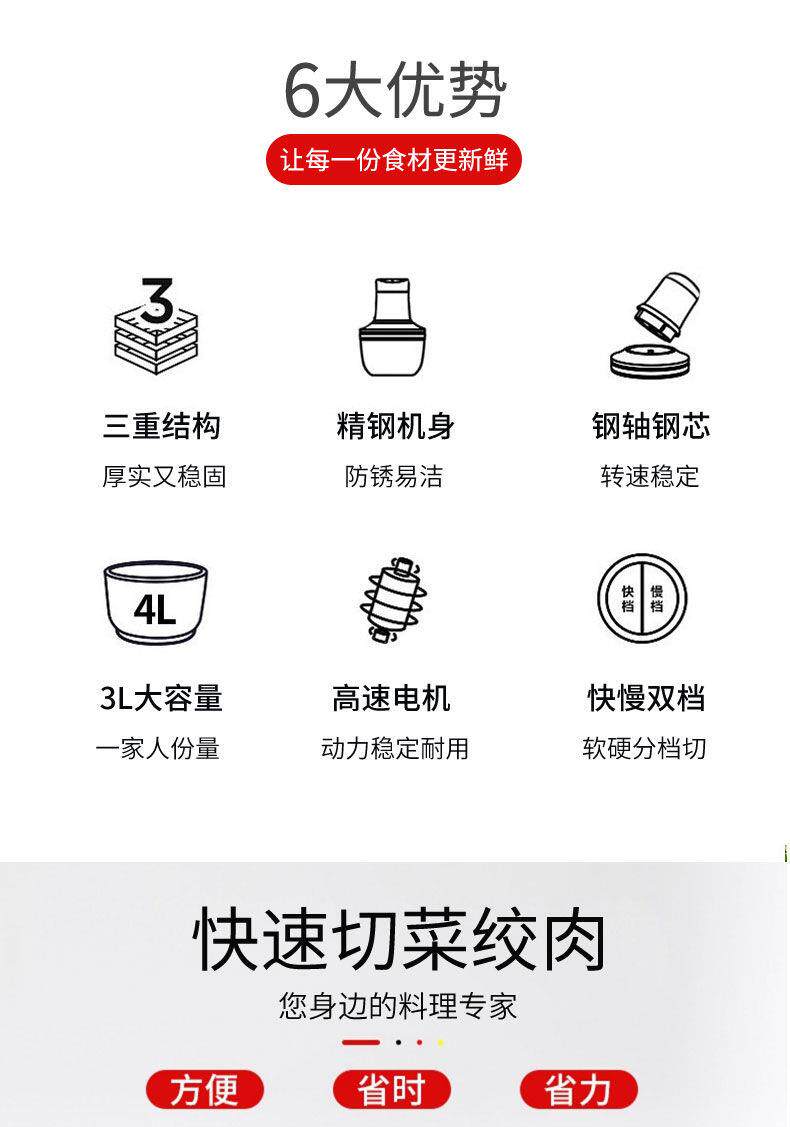 6大优势

让每一份食材更新鲜

3

三重结构

厚实又稳固

精钢机身

防锈易洁

钢轴钢芯

转速稳定

4L

3L大容量

一家人份量

高速电机

动力稳定耐用

快档

慢档

快慢双档

软硬分档切

快速切菜绞肉

您身边的料理专家

方便

省时

省力