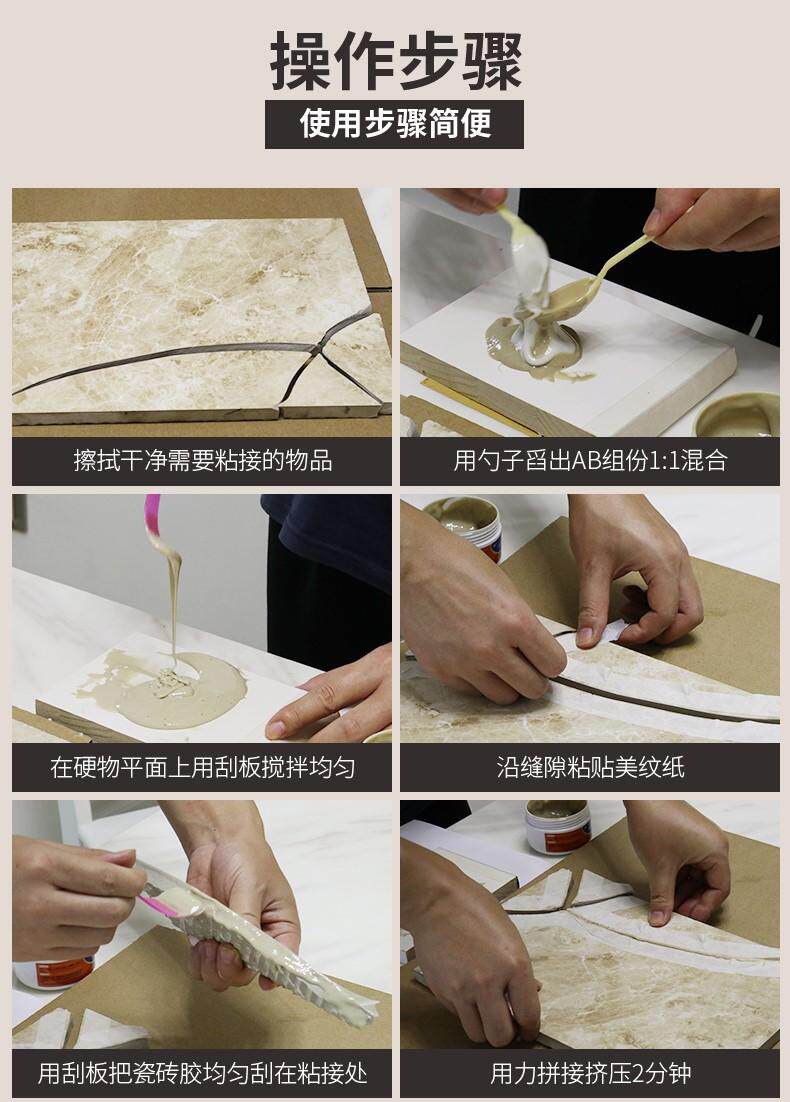 操作步骤

使用步骤简便

擦拭干净需要粘接的物品

用勺子舀出AB组份1:1混合

在硬物平面上用刮板搅拌均匀

沿缝隙粘贴美纹纸

用刮板把瓷砖胶均匀刮在粘接处

用力拼接挤压2分钟