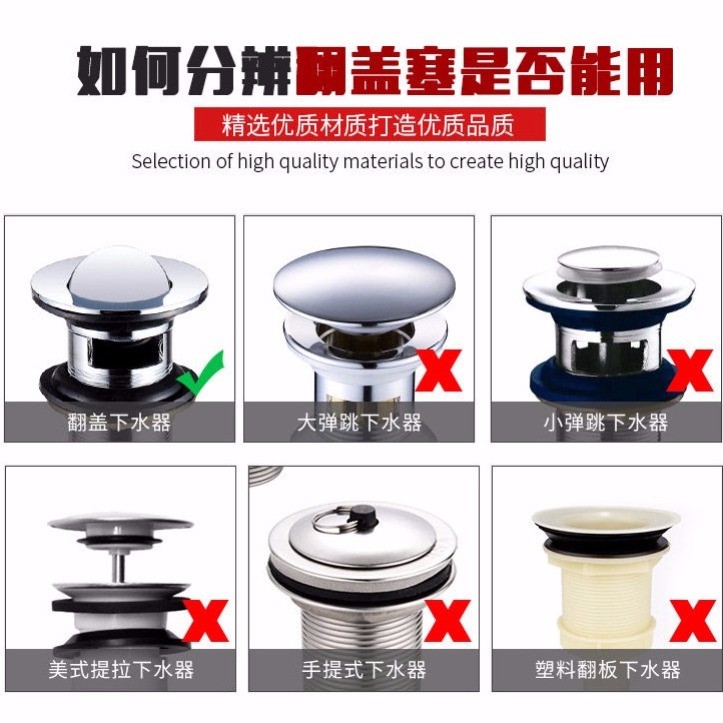 如何分辨翻盖塞是否能用

精选优质材质打造优质品质

Selection of high quality materials to create high quality

翻盖下水器

大弹跳下水器

小弹跳下水器

美式提拉下水器

手提式下水器

塑料翻板下水器