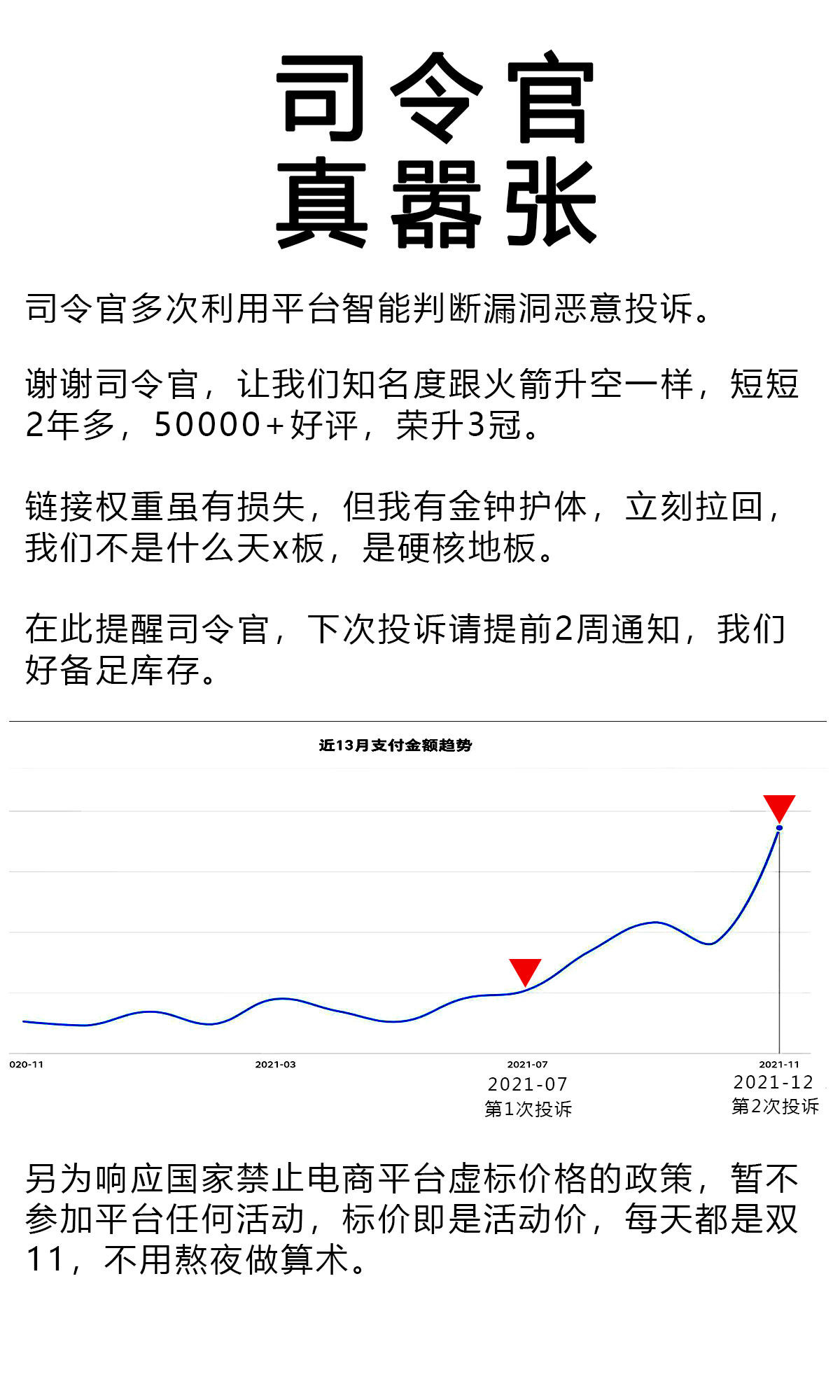 司令官
真嚣张

司令官多次利用平台智能判断漏洞恶意投诉。

谢谢司令官，让我们知名度跟火箭升空一样，短短2年多，50000+好评，荣升3冠。

链接权重虽有损失，但我有金钟护体，立刻拉回，我们不是什么天x板，是硬核地板。

在此提醒司令官，下次投诉请提前2周通知，我们好备足库存。

近13月支付金额趋势

020-11
2021-03
2021-07
2021-11

2021-07
第1次投诉

2021-12
第2次投诉

另为响应国家禁止电商平台虚标价格的政策，暂不参加平台任何活动，标价即是活动价，每天都是双11，不用熬夜做算术。