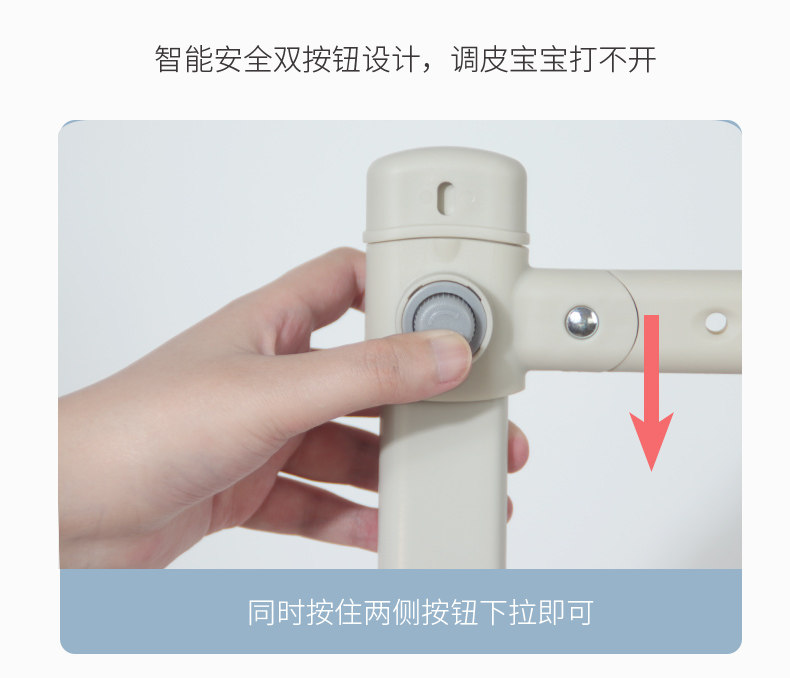 智能安全双按钮设计，调皮宝宝打不开

同时按住两侧按钮下拉即可