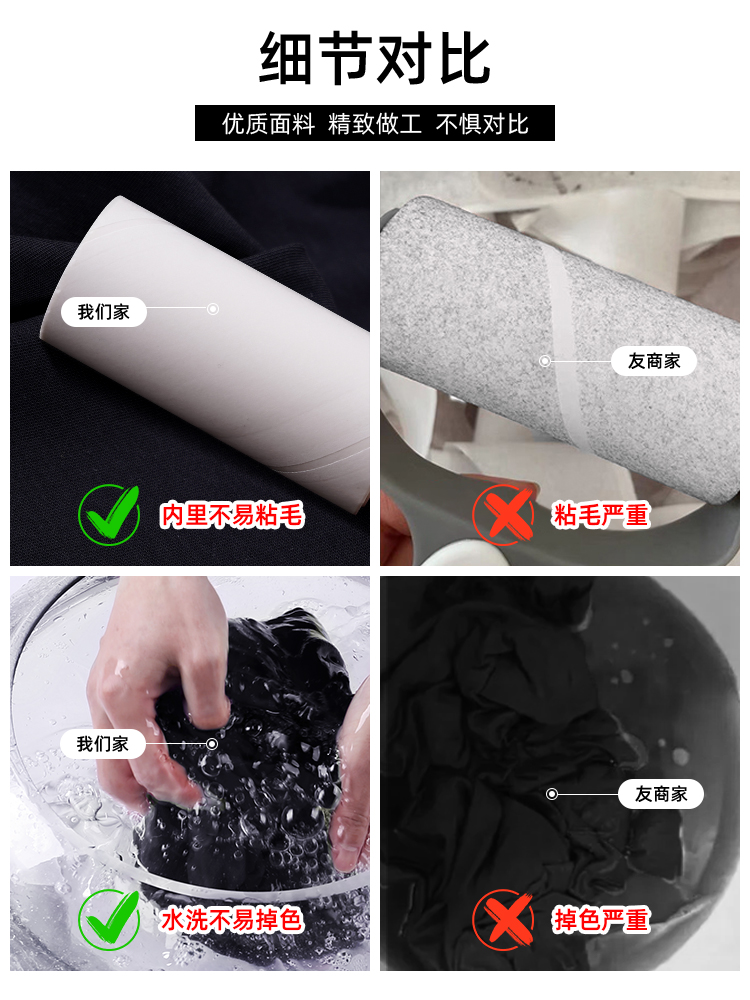 细节对比

优质面料 精致做工 不惧对比

我们家

内里不易粘毛

友商家

粘毛严重

我们家

水洗不易掉色

友商家

掉色严重