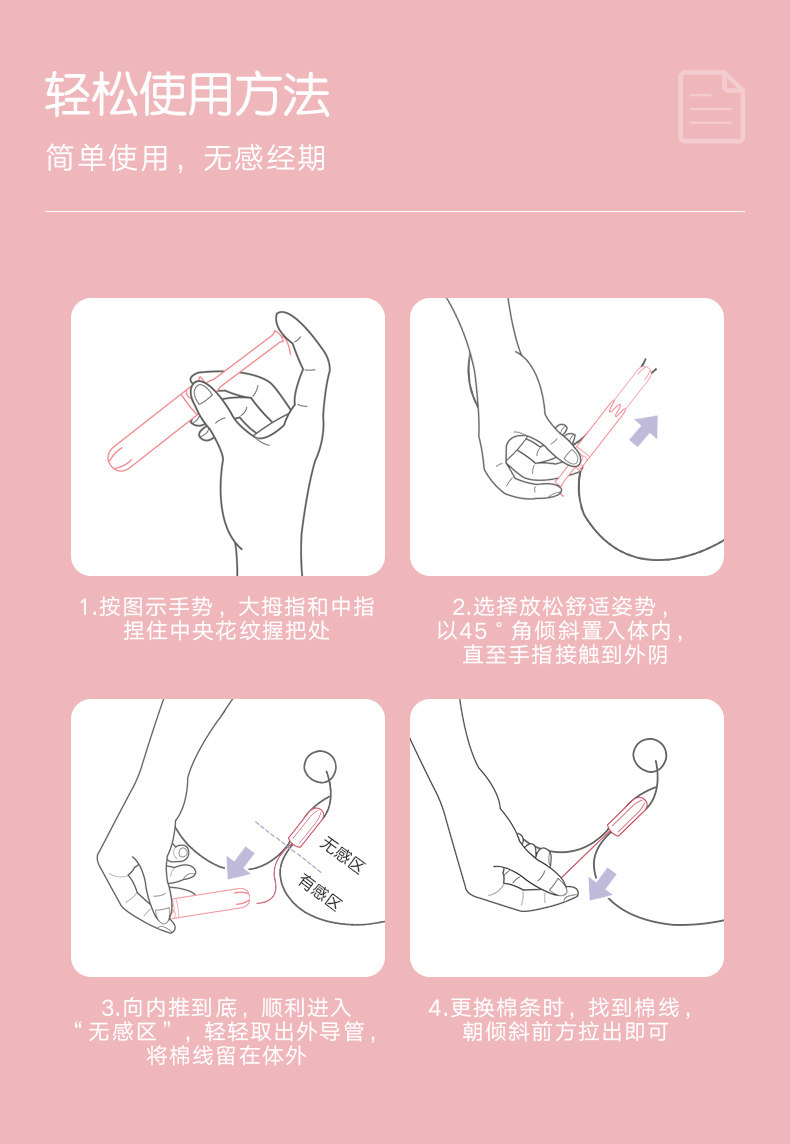 轻松使用方法

简单使用，无感经期

1.按图示手势，大拇指和中指捏住中央花纹握把处

2.选择放松舒适姿势，以45°角倾斜置入体内，直至手指接触到外阴

无感区

有感区

3.向内推到底，顺利进入“无感区”，轻轻取出外导管，将棉线留在体外

4.更换棉条时，找到棉线，朝倾斜前方拉出即可