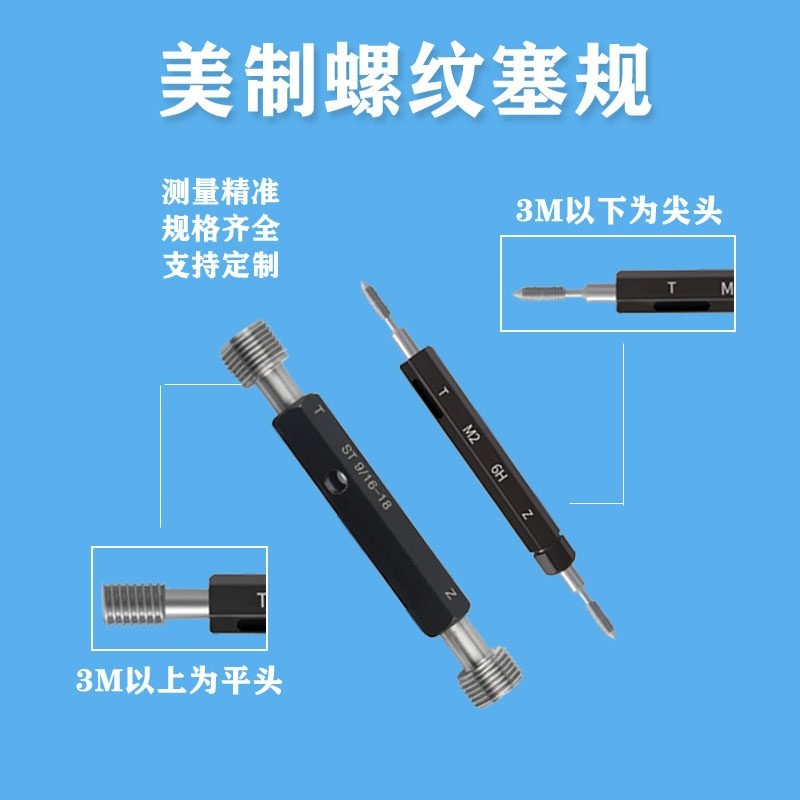 美制螺纹塞规

测量精准
规格齐全
支持定制

3M以下为尖头

T M

T
ST 9/16-18
Z

T
M2
6H
Z

T

3M以上为平头