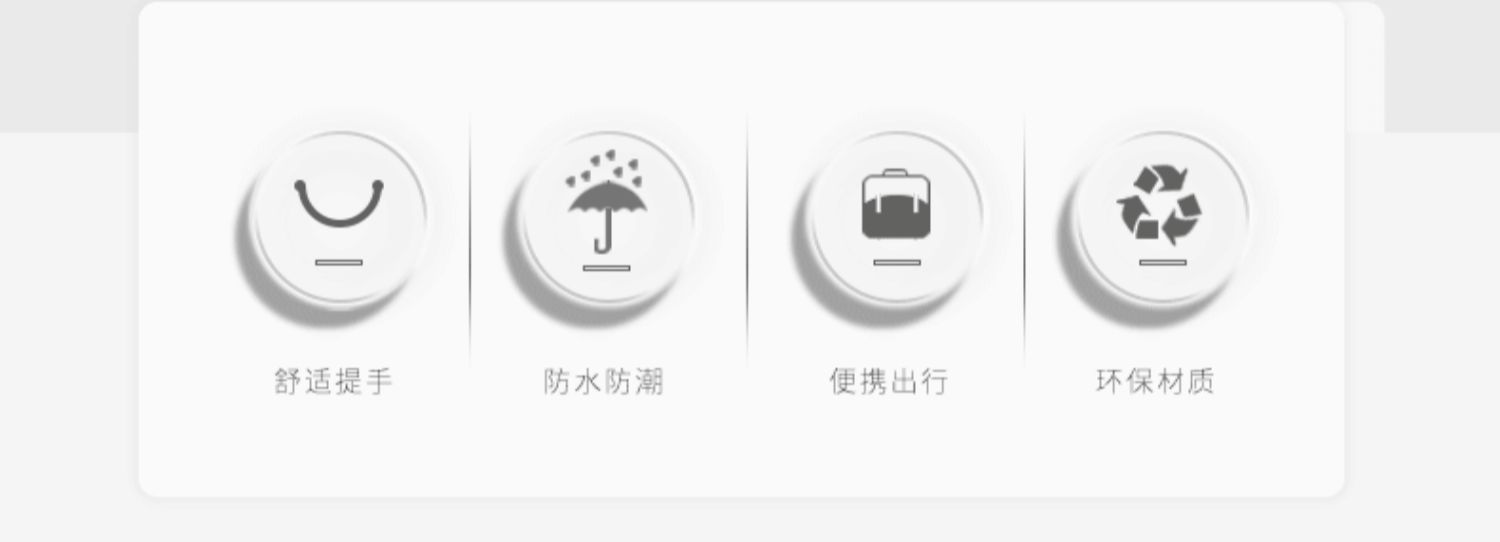 舒适提手

防水防潮

便携出行

环保材质