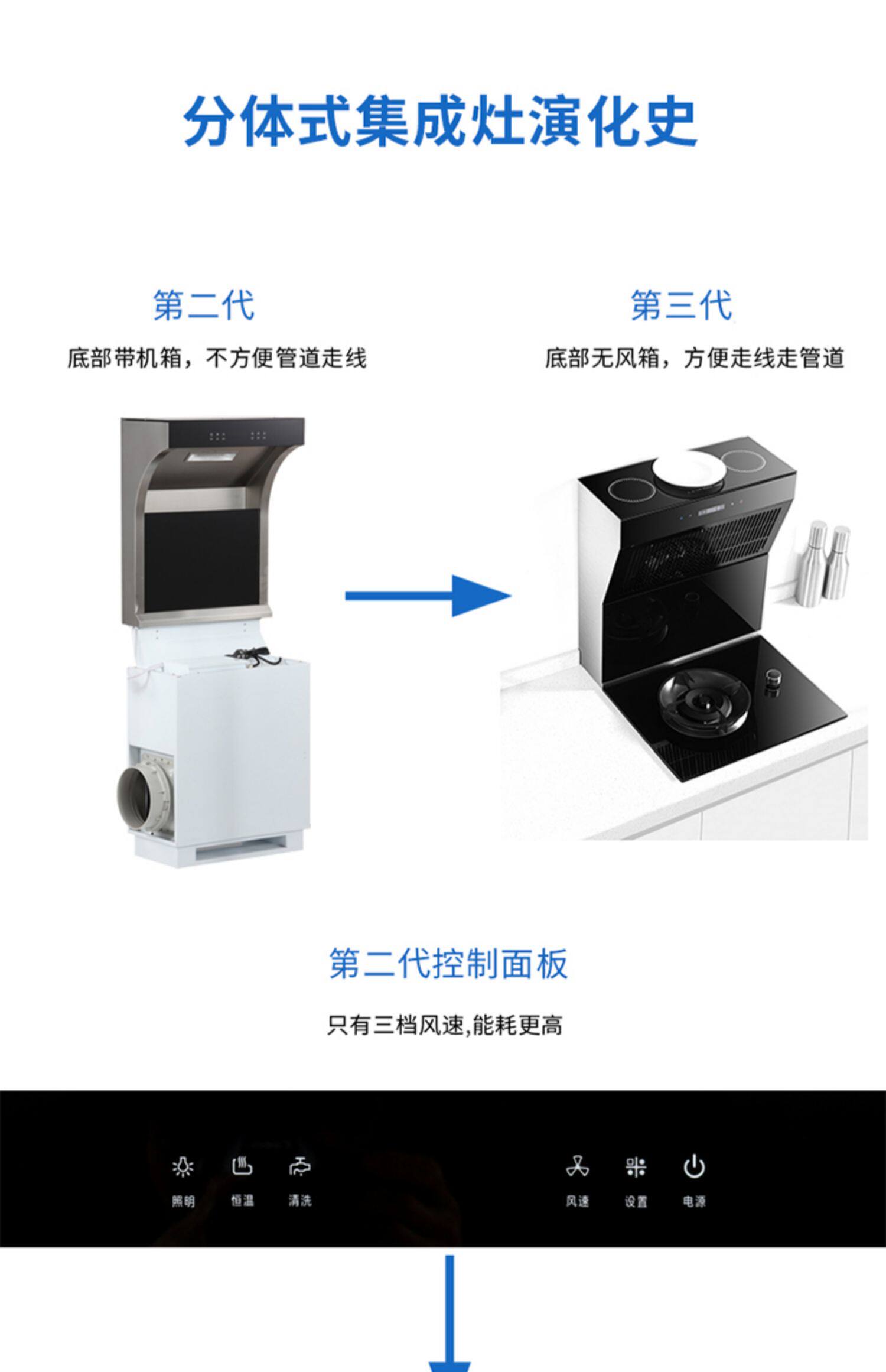 分体式集成灶演化史

第二代

底部带机箱，不方便管道走线

第三代

底部无风箱，方便走线走管道

第二代控制面板

只有三档风速,能耗更高

照明 恒温 清洗

风速 设置 电源