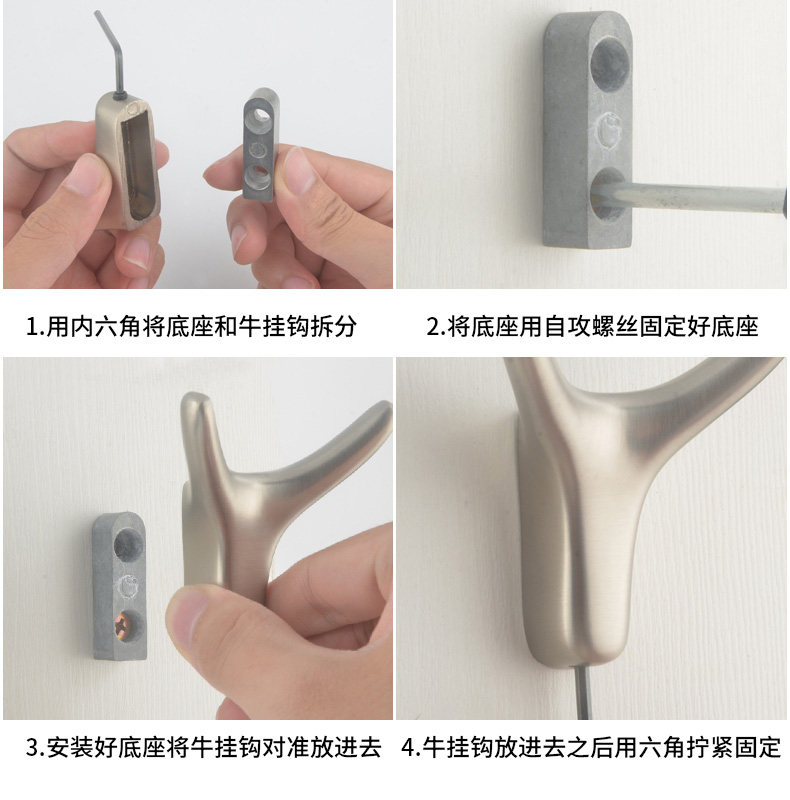 1.用内六角将底座和牛挂钩拆分

2.将底座用自攻螺丝固定好底座

3.安装好底座将牛挂钩对准放进去

4.牛挂钩放进去之后用六角拧紧固定