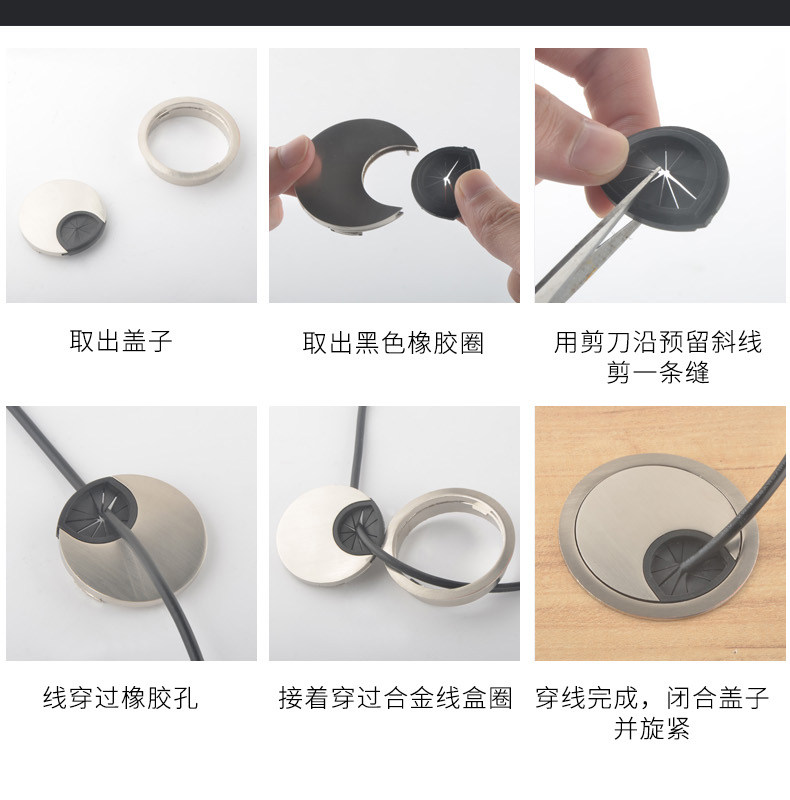 取出盖子

取出黑色橡胶圈

用剪刀沿预留斜线剪一条缝

线穿过橡胶孔

接着穿过合金线盒圈

穿线完成，闭合盖子并旋紧