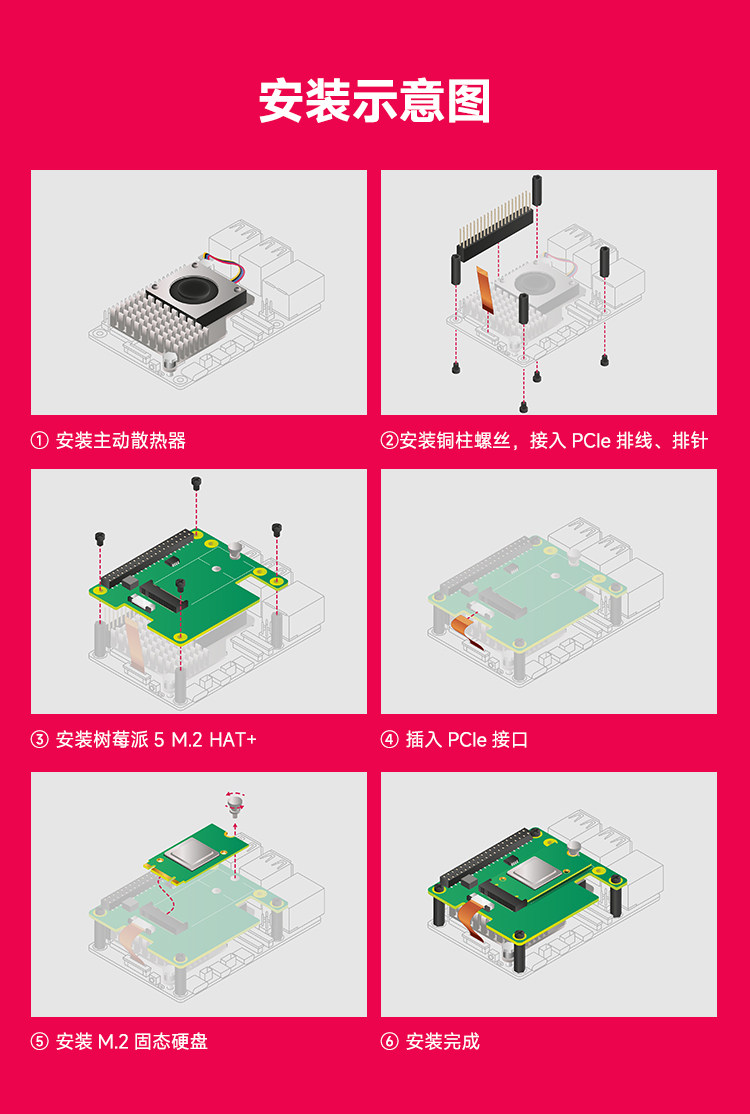 安装示意图

① 安装主动散热器

②安装铜柱螺丝，接入 PCIe 排线、排针

③ 安装树莓派 5 M.2 HAT+

④ 插入 PCIe 接口

⑤ 安装 M.2 固态硬盘

⑥ 安装完成