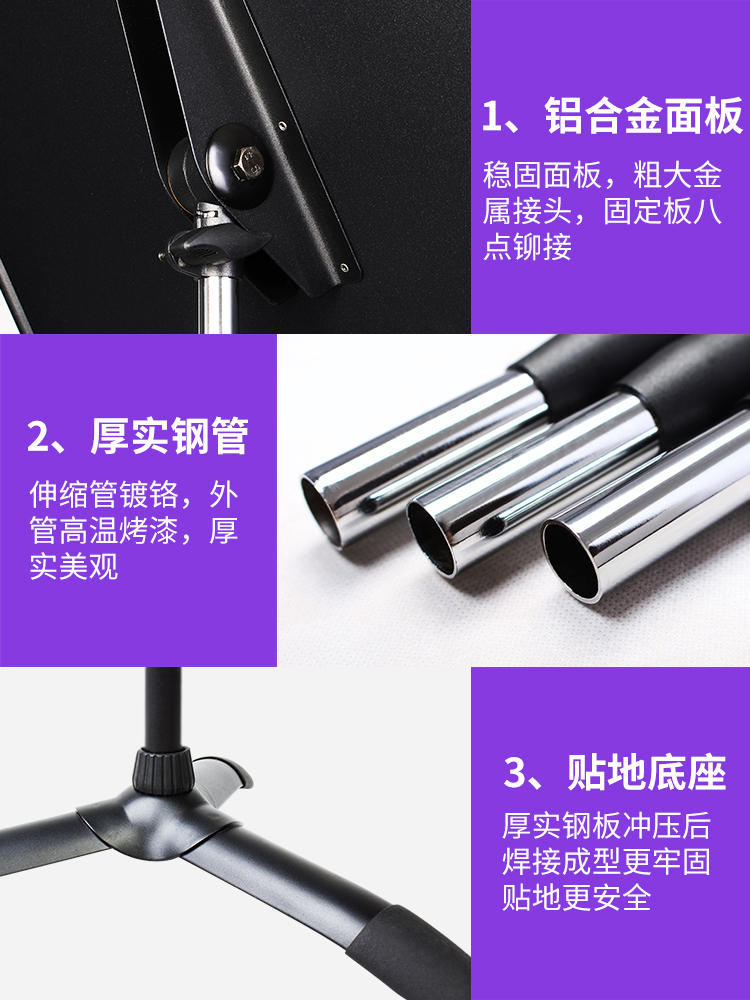 1、铝合金面板

稳固面板，粗大金属接头，固定板八点铆接

2、厚实钢管

伸缩管镀铬，外管高温烤漆，厚实美观

3、贴地底座

厚实钢板冲压后焊接成型更牢固贴地更安全