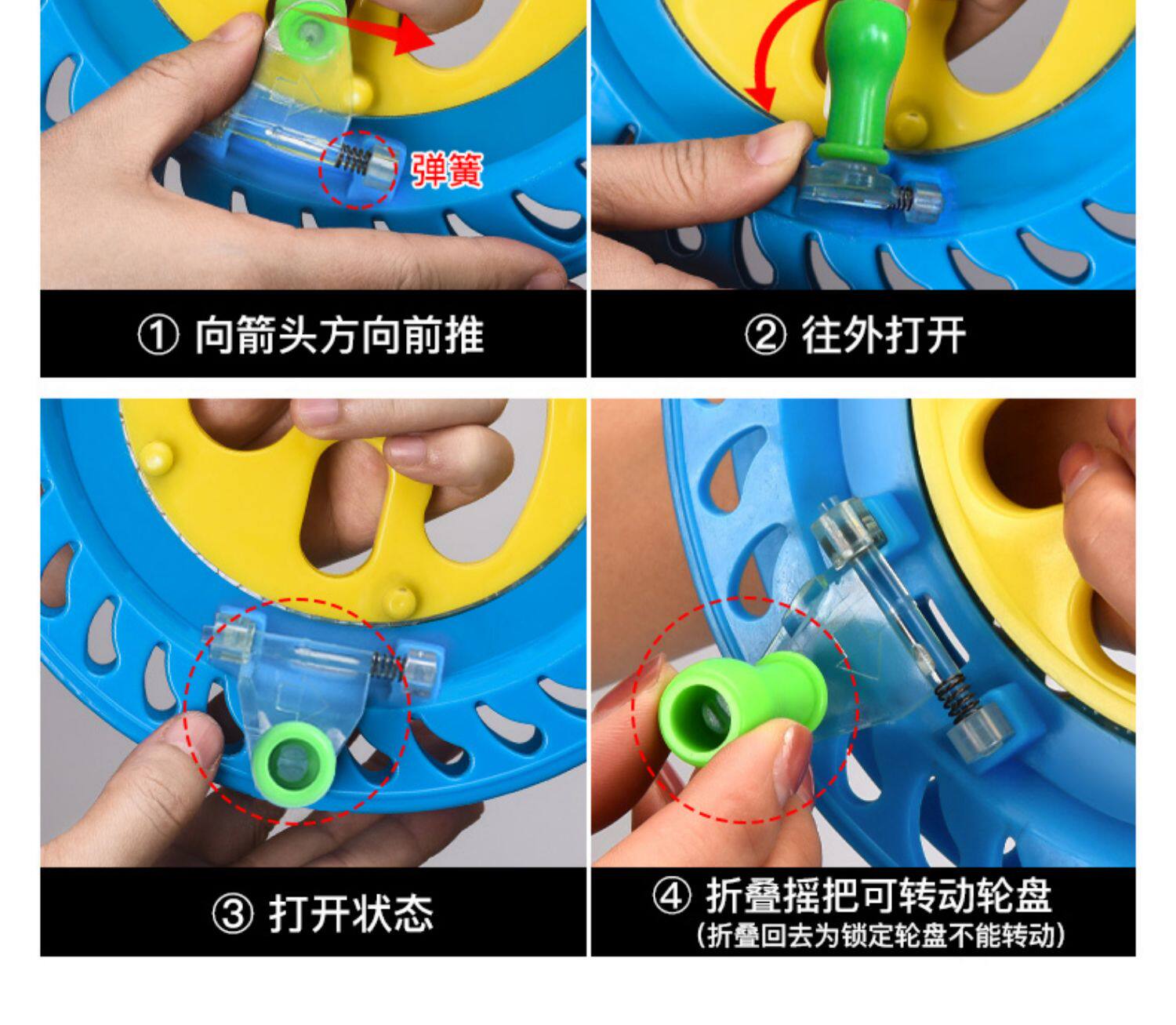 弹簧

① 向箭头方向前推

② 往外打开

③ 打开状态

④ 折叠摇把可转动轮盘
（折叠回去为锁定轮盘不能转动）