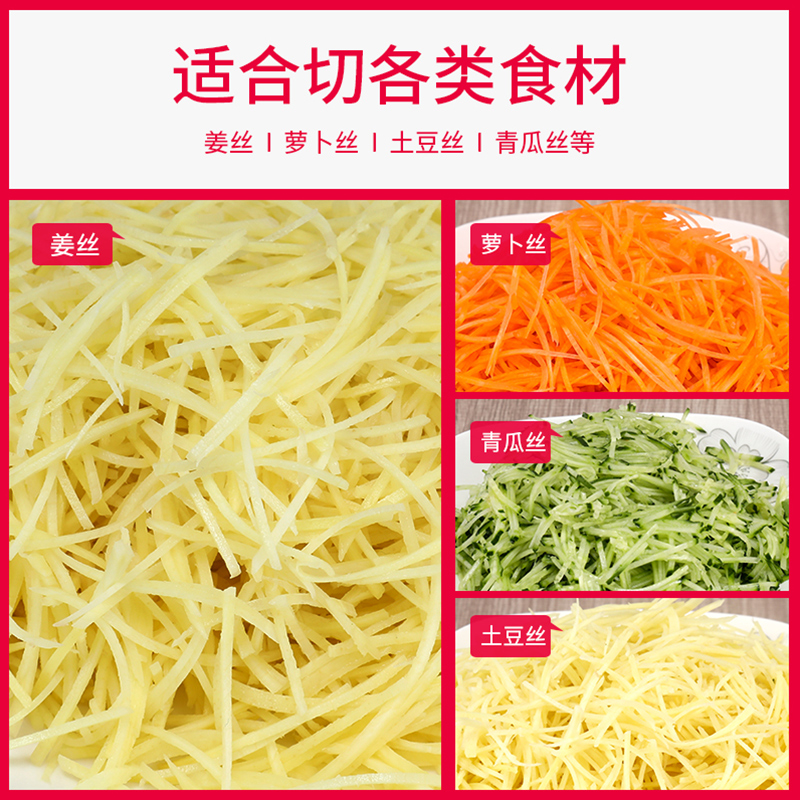 适合切各类食材

姜丝 | 萝卜丝 | 土豆丝 | 青瓜丝等

姜丝

萝卜丝

青瓜丝

土豆丝