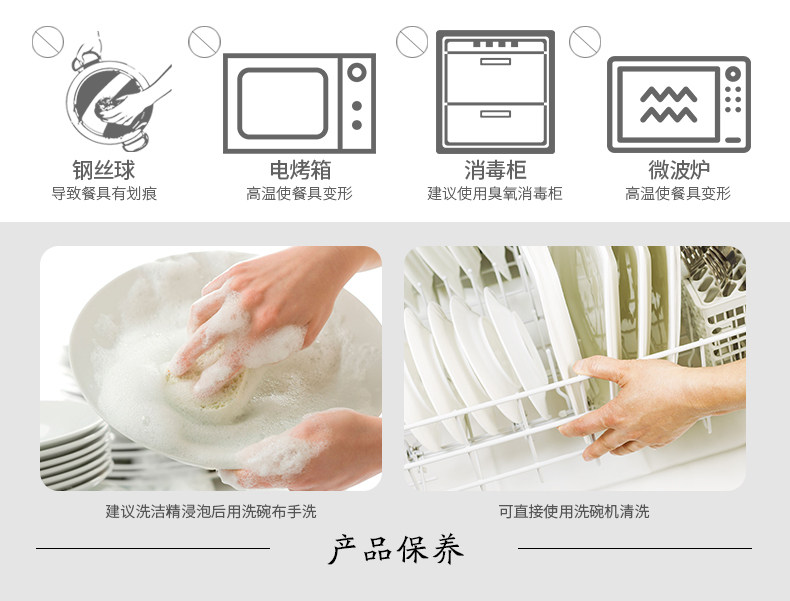 钢丝球
导致餐具有划痕

电烤箱
高温使餐具变形

消毒柜
建议使用臭氧消毒柜

微波炉
高温使餐具变形

建议洗洁精浸泡后用洗碗布手洗

可直接使用洗碗机清洗

产品保养