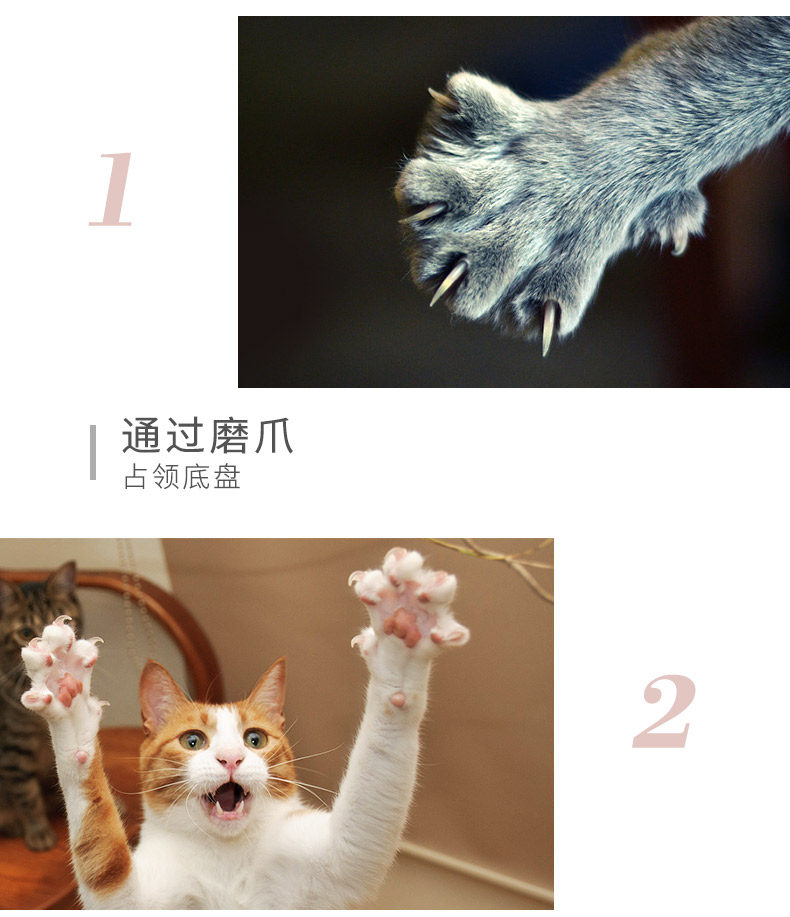 1

通过磨爪
占领底盘

2