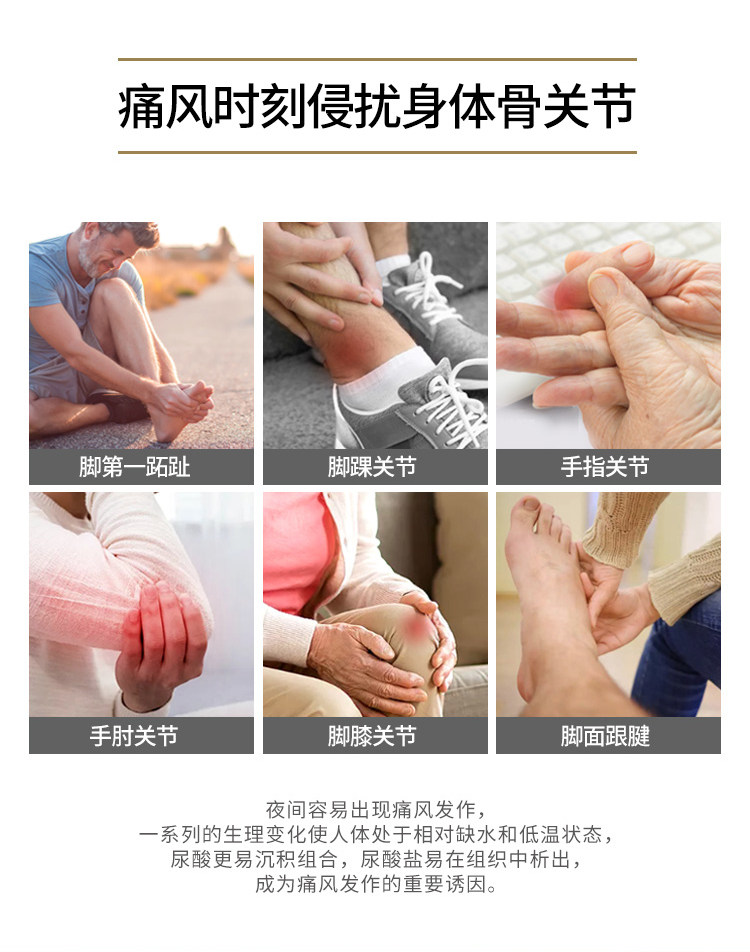 痛风时刻侵扰身体骨关节

脚第一跖趾

脚踝关节

手指关节

手肘关节

脚膝关节

脚面跟腱

夜间容易出现痛风发作，
一系列的生理变化使人体处于相对缺水和低温状态，
尿酸更易沉积组合，尿酸盐易在组织中析出，
成为痛风发作的重要诱因。