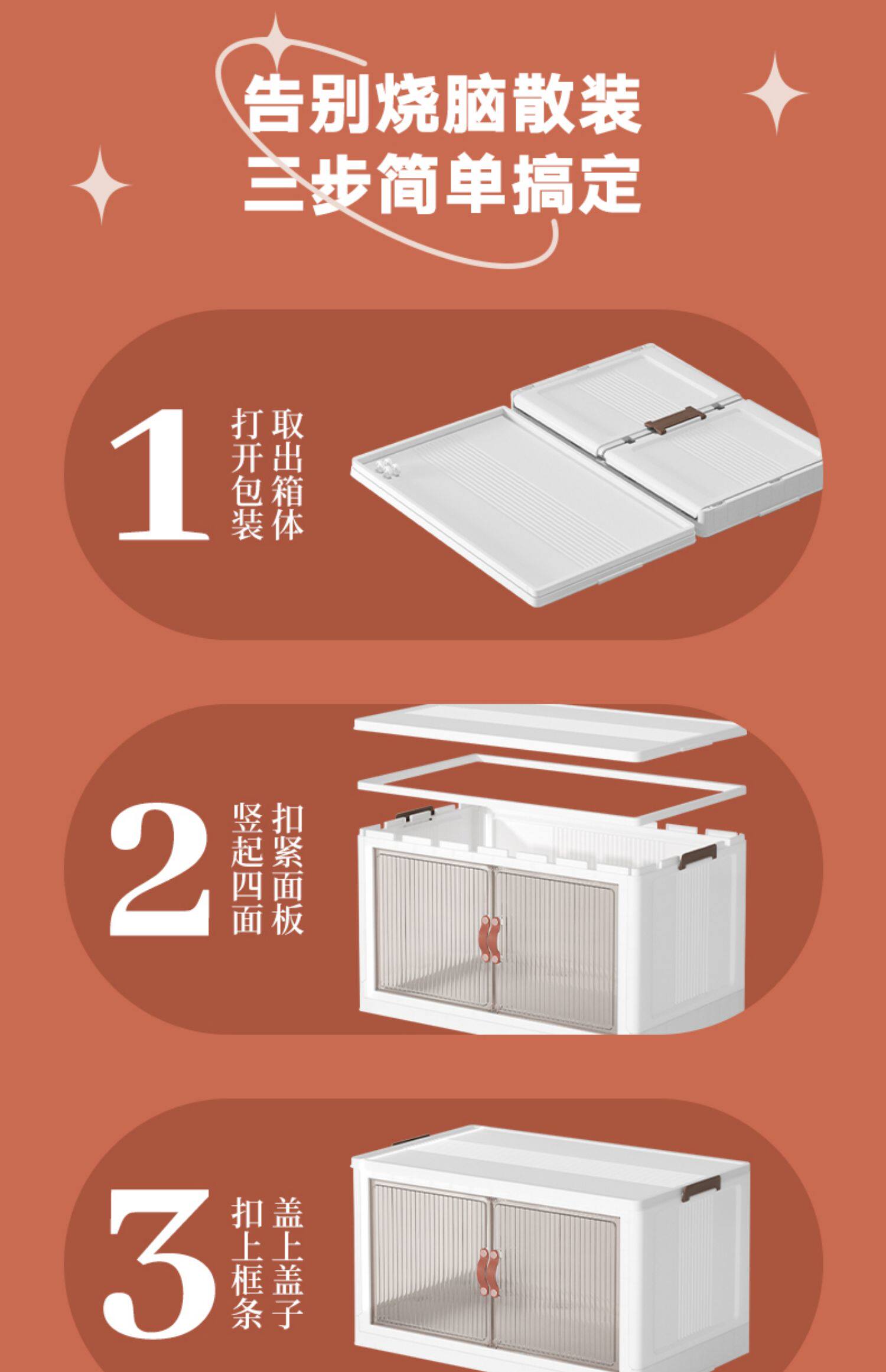 告别烧脑散装
三步简单搞定

1
打开包装
取出箱体

2
竖起四面
扣紧面板

3
扣上框条
盖上盖子