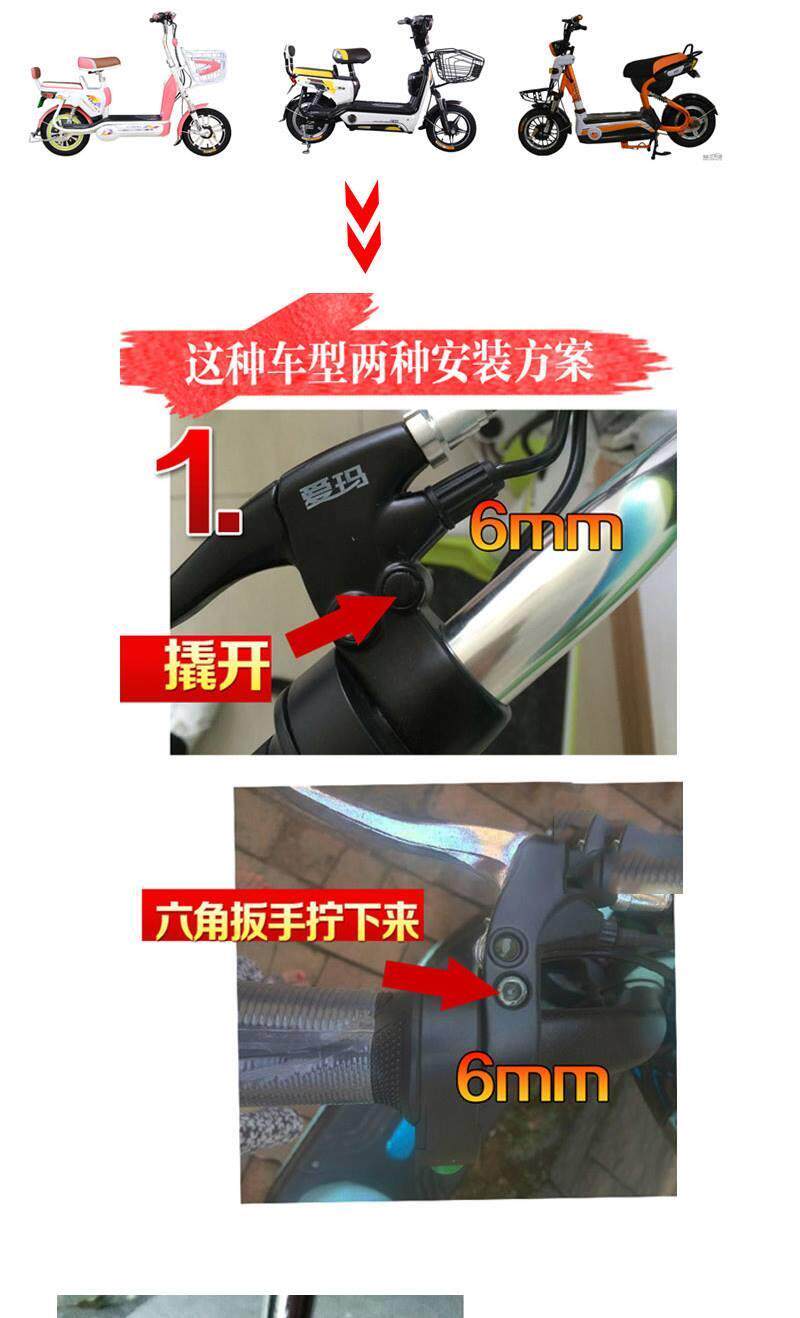 这种车型两种安装方案

1.

爱玛

6mm

撬开

六角扳手拧下来

6mm