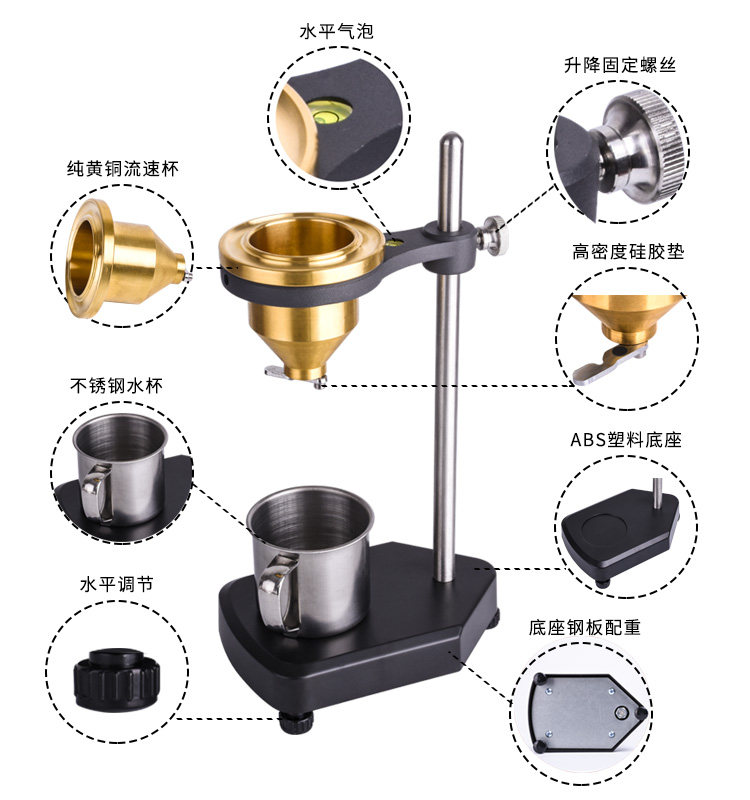 水平气泡

升降固定螺丝

纯黄铜流速杯

高密度硅胶垫

不锈钢水杯

ABS塑料底座

水平调节

底座钢板配重