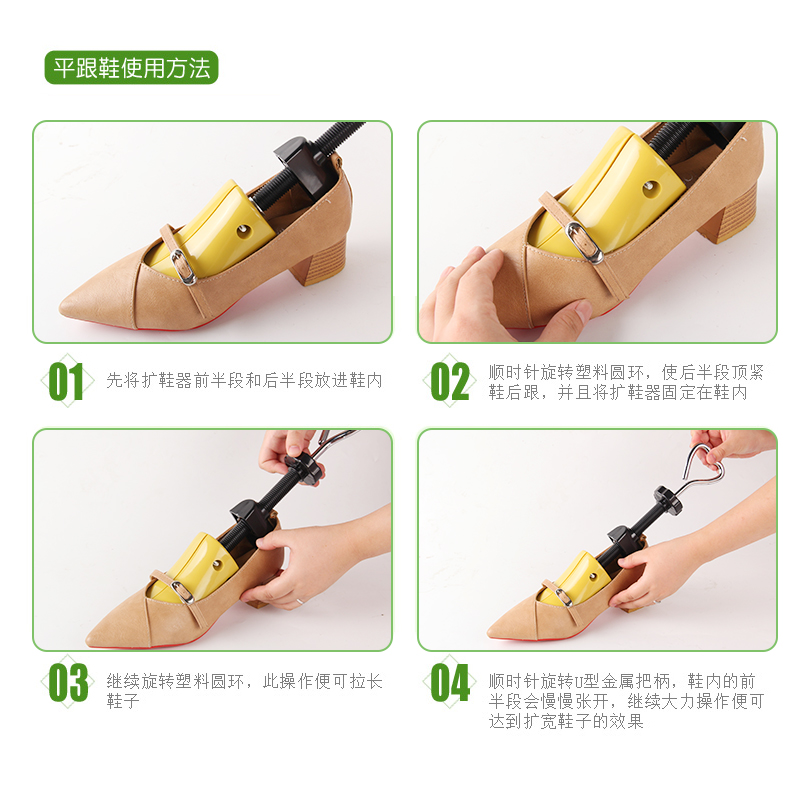 平跟鞋使用方法

01 先将扩鞋器前半段和后半段放进鞋内

02 顺时针旋转塑料圆环，使后半段顶紧鞋后跟，并且将扩鞋器固定在鞋内

03 继续旋转塑料圆环，此操作便可拉长鞋子

04 顺时针旋转U型金属把柄，鞋内的前半段会慢慢张开，继续大力操作便可达到扩宽鞋子的效果