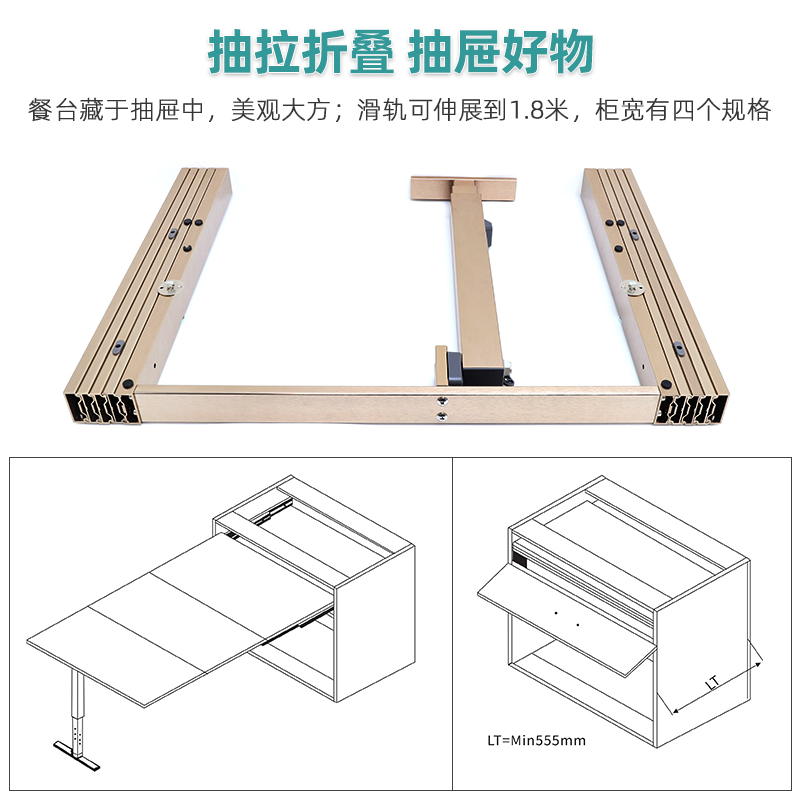 抽拉折叠 抽屉好物

餐台藏于抽屉中，美观大方；滑轨可伸展到1.8米，柜宽有四个规格

LT

LT=Min555mm