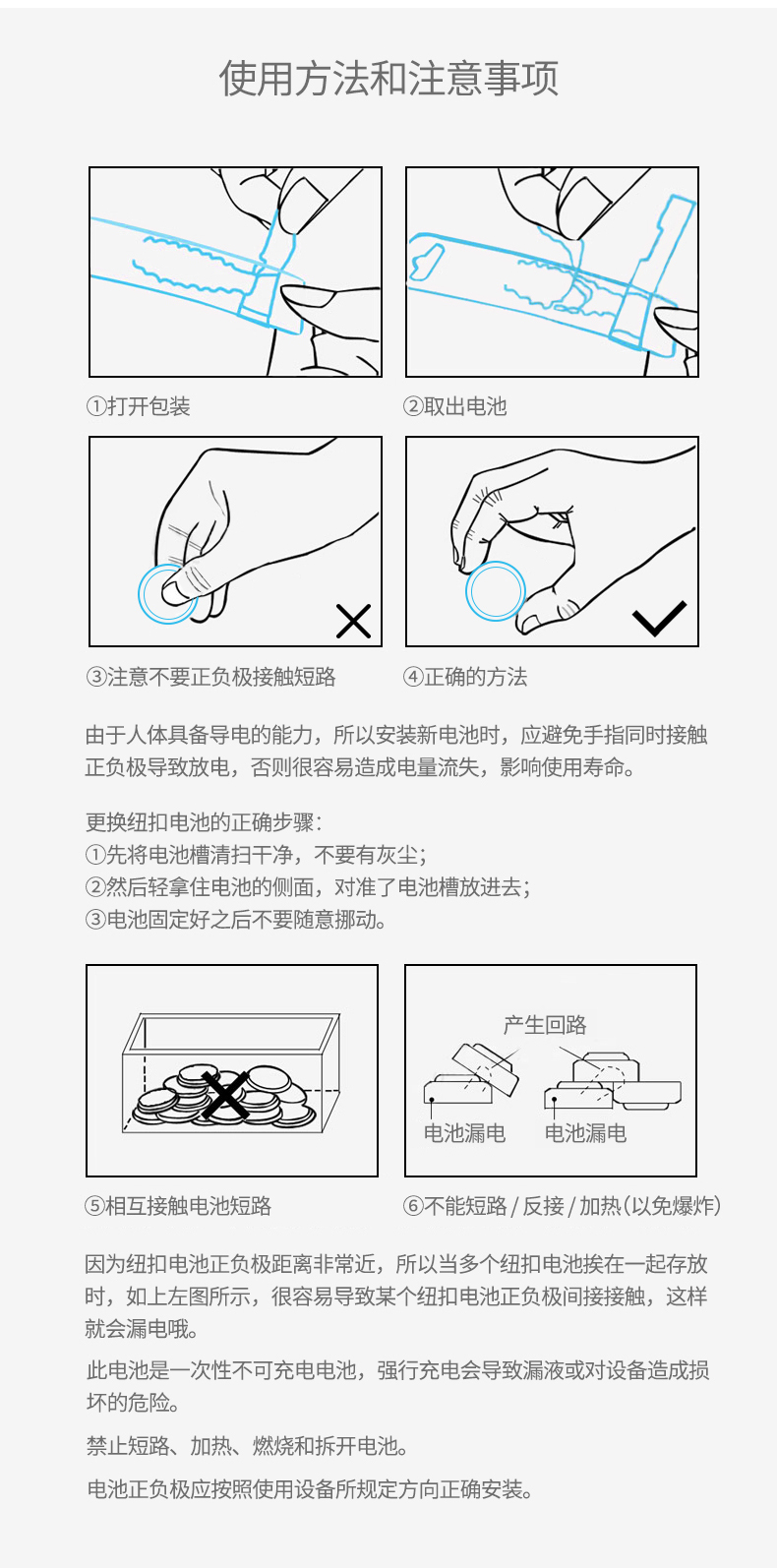 使用方法和注意事项

①打开包装

②取出电池

③注意不要正负极接触短路

④正确的方法

由于人体具备导电的能力，所以安装新电池时，应避免手指同时接触正负极导致放电，否则很容易造成电量流失，影响使用寿命。

更换纽扣电池的正确步骤：
①先将电池槽清扫干净，不要有灰尘；
②然后轻拿住电池的侧面，对准了电池槽放进去；
③电池固定好之后不要随意挪动。

产生回路

电池漏电

电池漏电

⑤相互接触电池短路

⑥不能短路 / 反接 / 加热（以免爆炸）

因为纽扣电池正负极距离非常近，所以当多个纽扣电池挨在一起存放时，如上左图所示，很容易导致某个纽扣电池正负极间接接触，这样就会漏电哦。

此电池是一次性不可充电电池，强行充电会导致漏液或对设备造成损坏的危险。

禁止短路、加热、燃烧和拆开电池。

电池正负极应按照使用设备所规定方向正确安装。