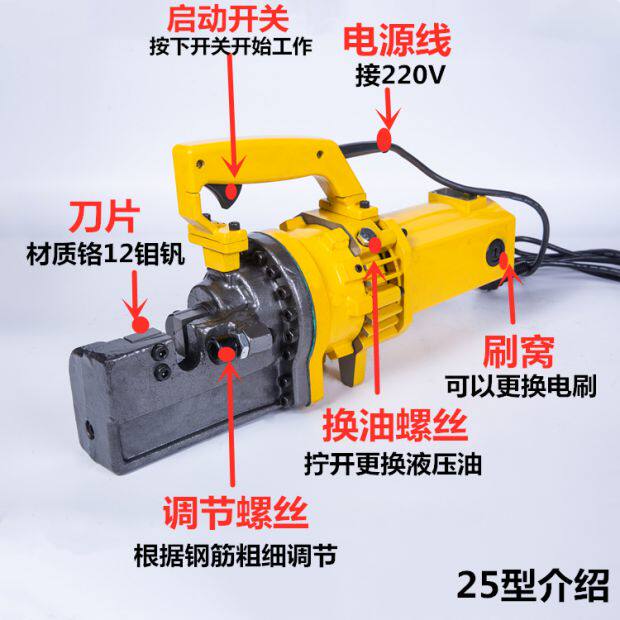 启动开关
按下开关开始工作

电源线
接220V

刀片
材质铬12钼钒

刷窝
可以更换电刷

换油螺丝
拧开更换液压油

调节螺丝
根据钢筋粗细调节

25型介绍