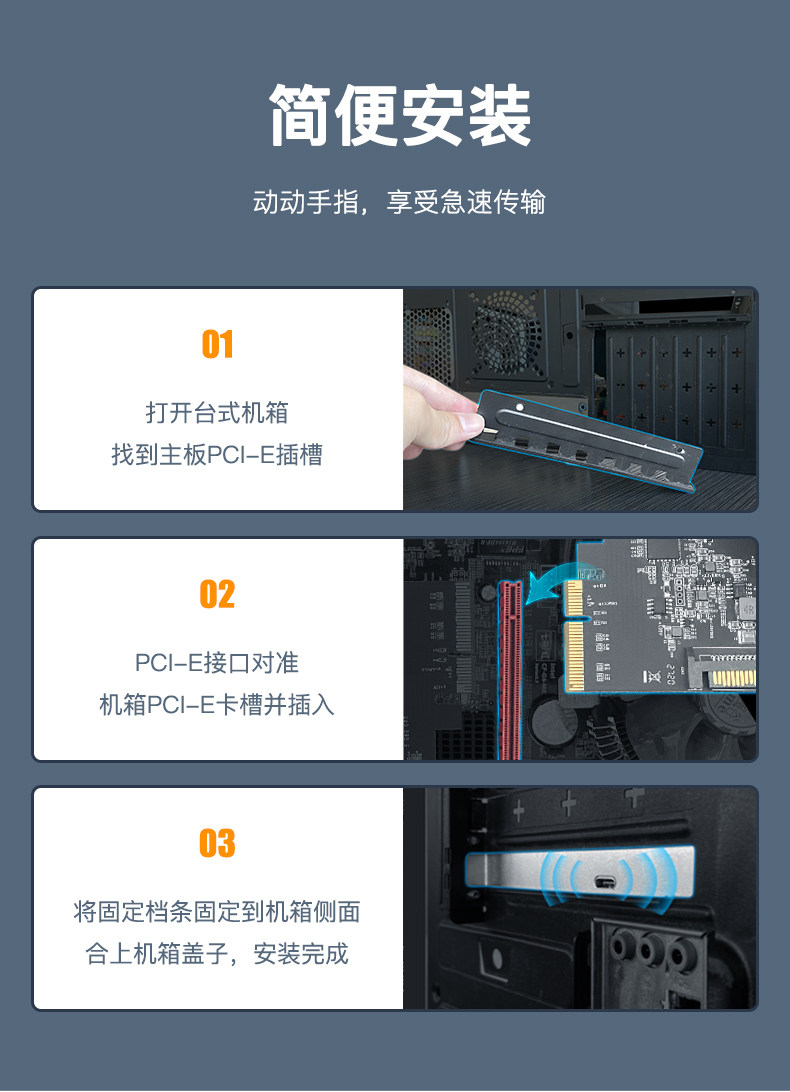 简便安装

动动手指，享受急速传输

01

打开台式机箱
找到主板PCI-E插槽

02

PCI-E接口对准
机箱PCI-E卡槽并插入

03

将固定档条固定到机箱侧面
合上机箱盖子，安装完成