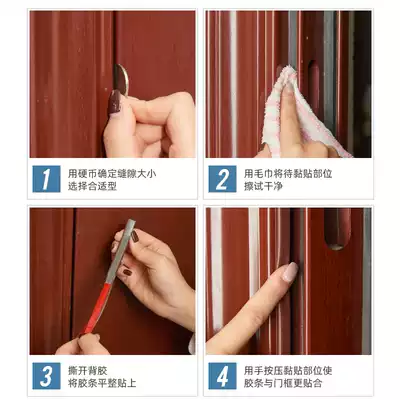 1
用硬币确定缝隙大小
选择合适型

2
用毛巾将待黏贴部位
擦试干净

3
撕开背胶
将胶条平整贴上

4
用手按压黏贴部位使
胶条与门框更贴合