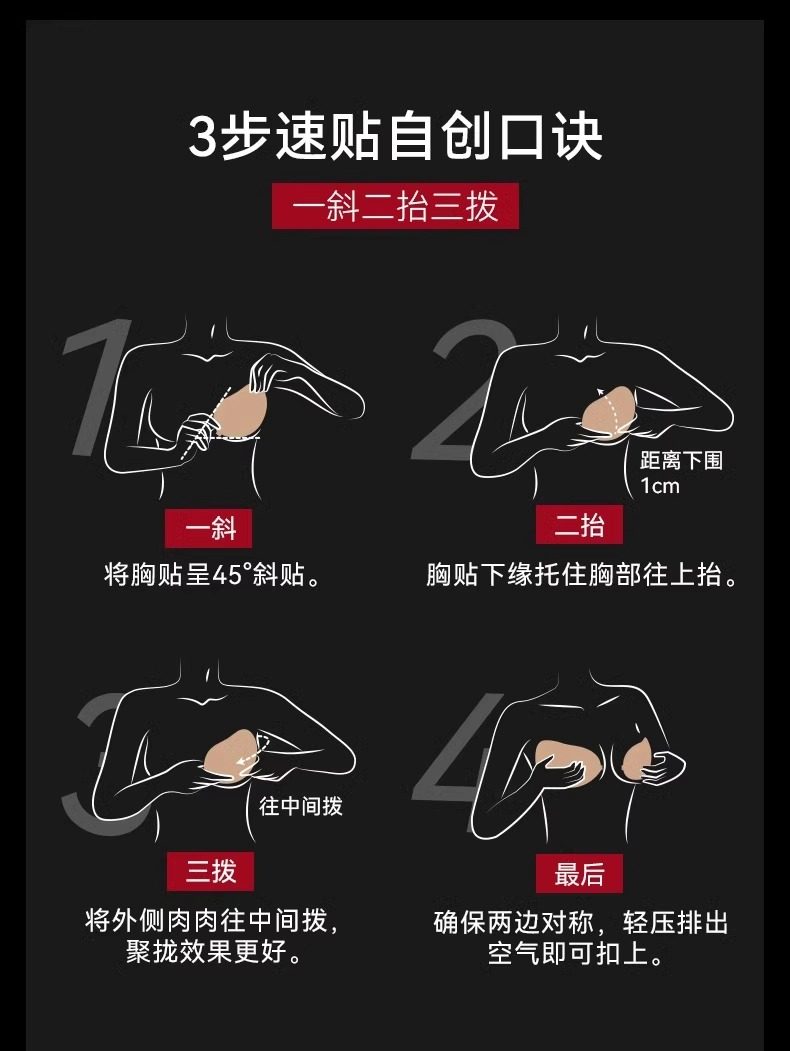 3步速贴自创口诀

一斜二抬三拨

1

一斜

将胸贴呈45°斜贴。

2

距离下围 1cm

二抬

胸贴下缘托住胸部往上抬。

3

往中间拨

三拨

将外侧肉肉往中间拨，聚拢效果更好。

4

最后

确保两边对称，轻压排出空气即可扣上。