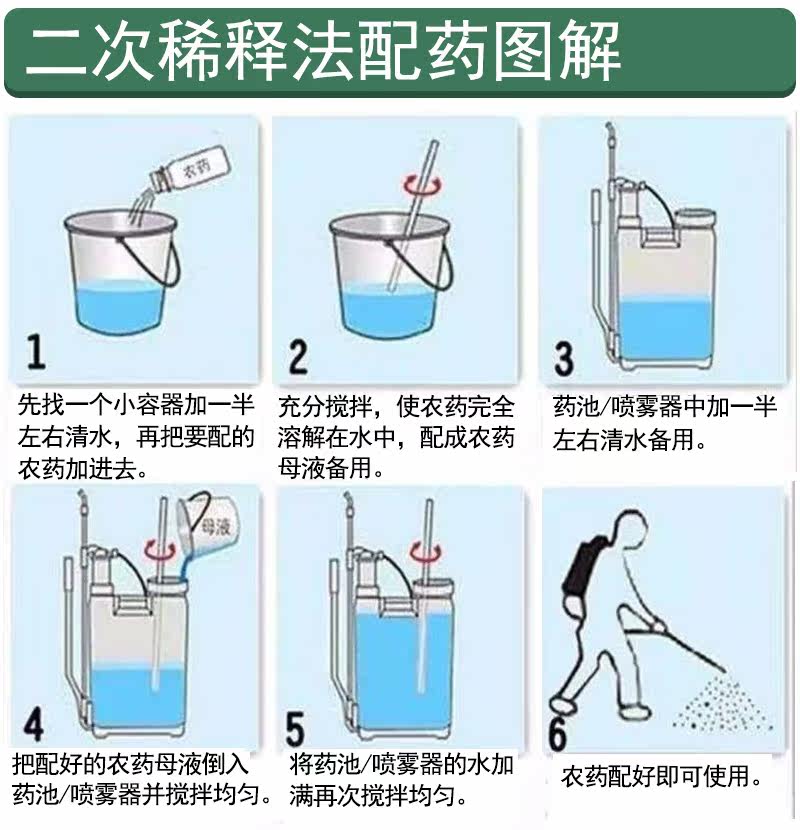 二次稀释法配药图解

农药

1

先找一个小容器加一半左右清水，再把要配的农药加进去。

2

充分搅拌，使农药完全溶解在水中，配成农药母液备用。

3

药池/喷雾器中加一半左右清水备用。

母液

4

把配好的农药母液倒入药池/喷雾器并搅拌均匀。

5

将药池/喷雾器的水加满再次搅拌均匀。

6

农药配好即可使用。