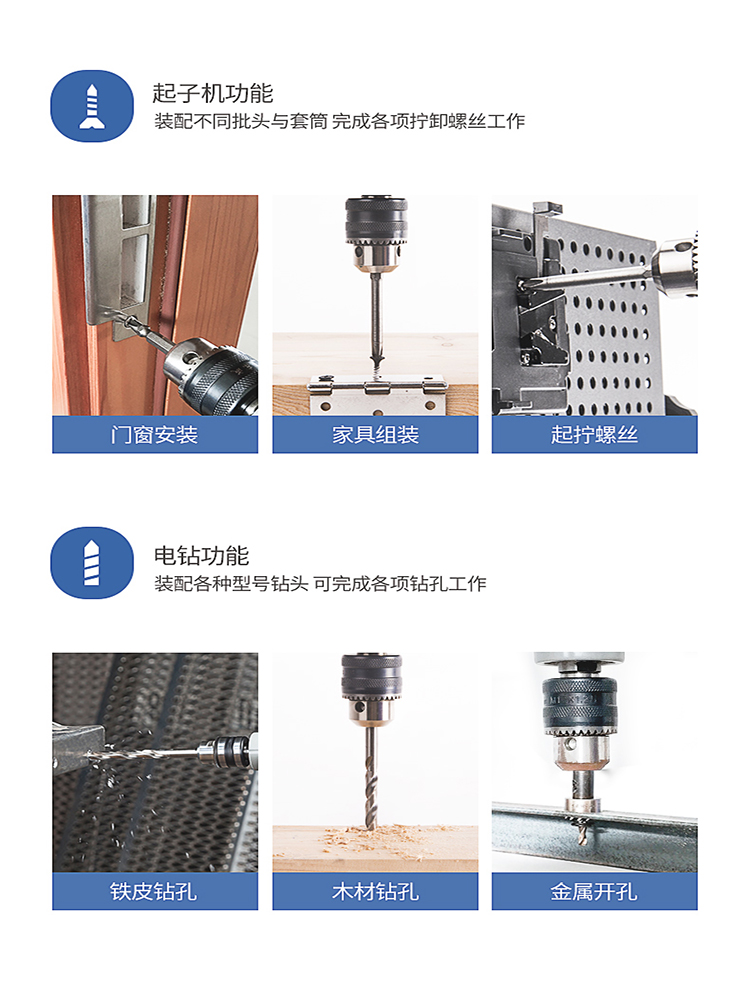 起子机功能
装配不同批头与套筒 完成各项拧卸螺丝工作

门窗安装
家具组装
起拧螺丝

电钻功能
装配各种型号钻头 可完成各项钻孔工作

铁皮钻孔
木材钻孔
金属开孔