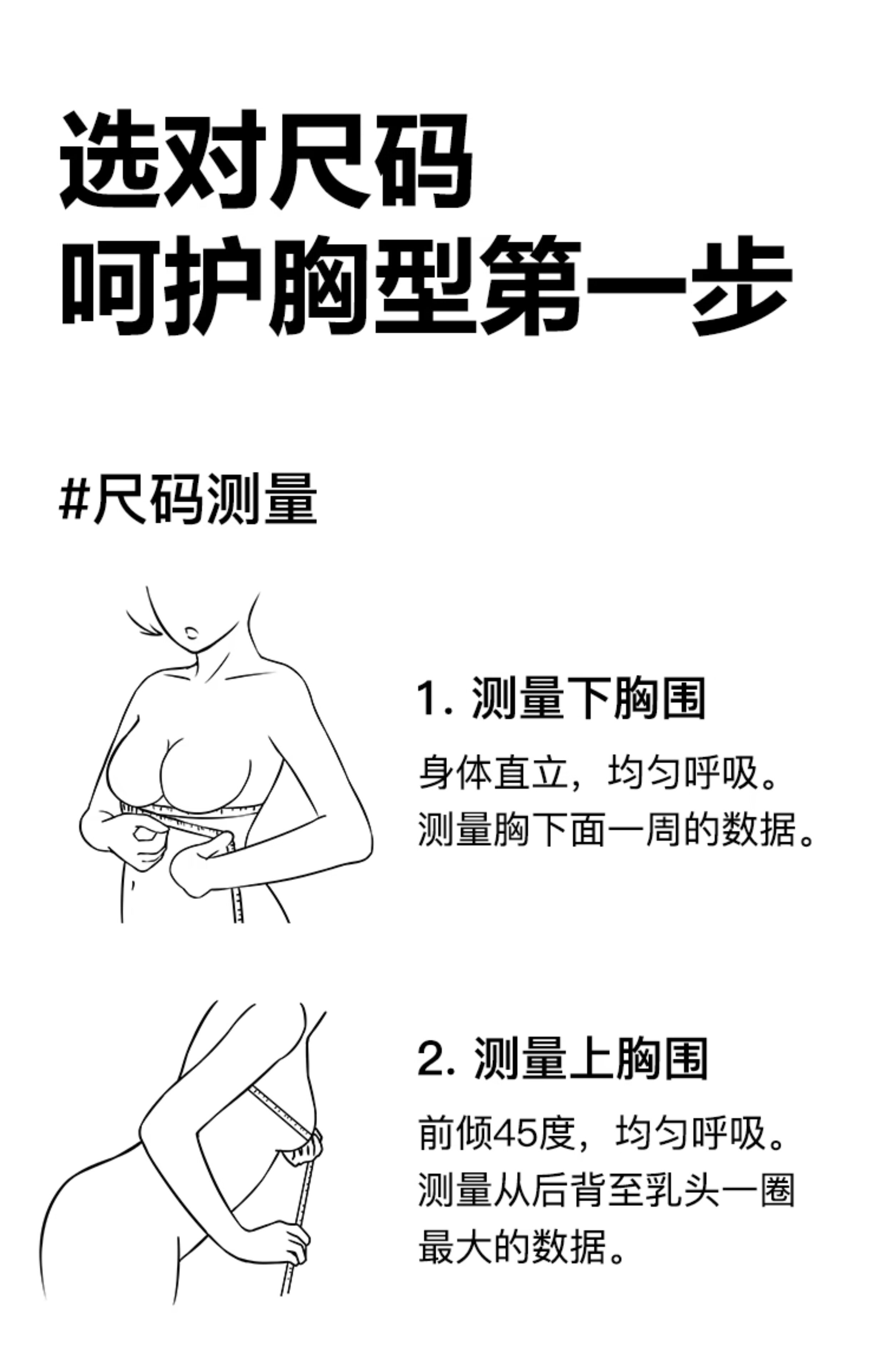 选对尺码
呵护胸型第一步

#尺码测量

1. 测量下胸围

身体直立，均匀呼吸。
测量胸下面一周的数据。

2. 测量上胸围

前倾45度，均匀呼吸。
测量从后背至乳头一圈最大的数据。