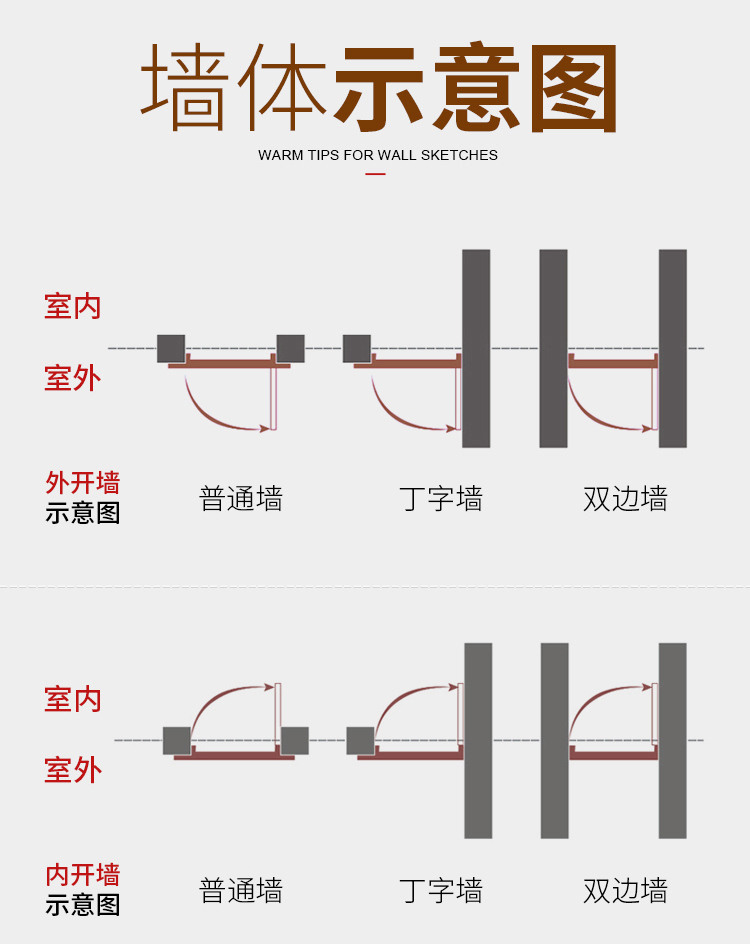 墙体示意图

WARM TIPS FOR WALL SKETCHES

室内

室外

外开墙
示意图

普通墙

丁字墙

双边墙

室内

室外

内开墙
示意图

普通墙

丁字墙

双边墙