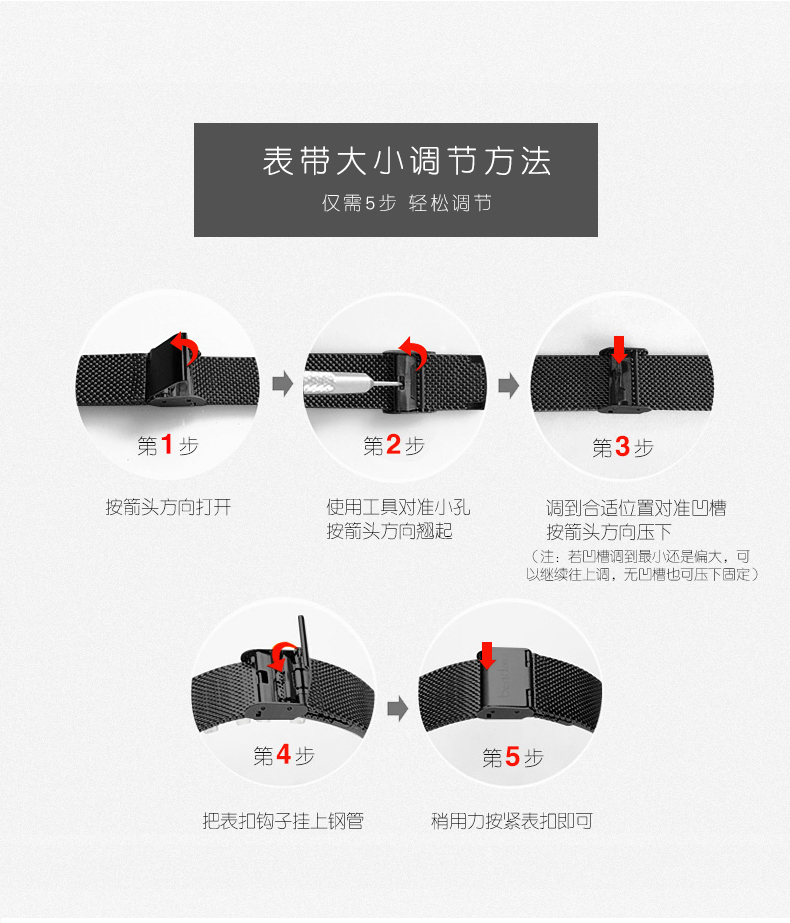 表带大小调节方法
仅需5步 轻松调节

第1步
按箭头方向打开

第2步
使用工具对准小孔
按箭头方向翘起

第3步
调到合适位置对准凹槽
按箭头方向压下
（注：若凹槽调到最小还是偏大，可以继续往上调，无凹槽也可压下固定）

第4步
把表扣钩子挂上钢管

第5步
稍用力按紧表扣即可