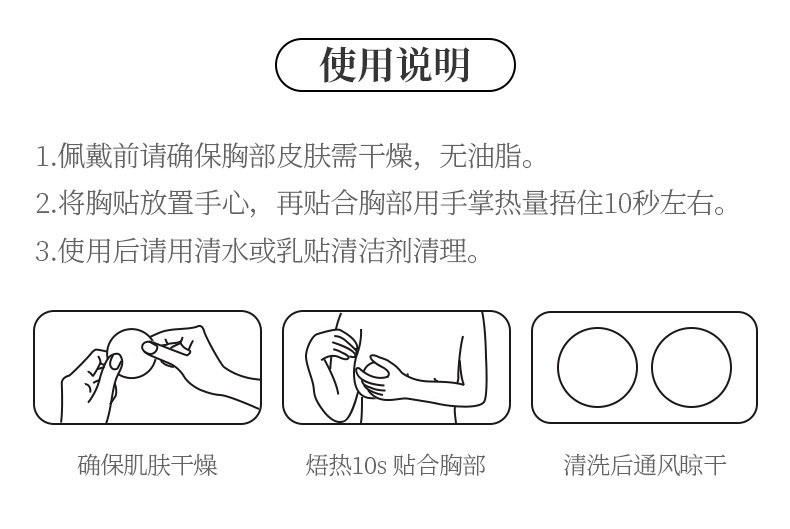 使用说明

1.佩戴前请确保胸部皮肤需干燥，无油脂。
2.将胸贴放置手心，再贴合胸部用手掌热量捂住10秒左右。
3.使用后请用清水或乳贴清洁剂清理。

确保肌肤干燥

焐热10s 贴合胸部

清洗后通风晾干