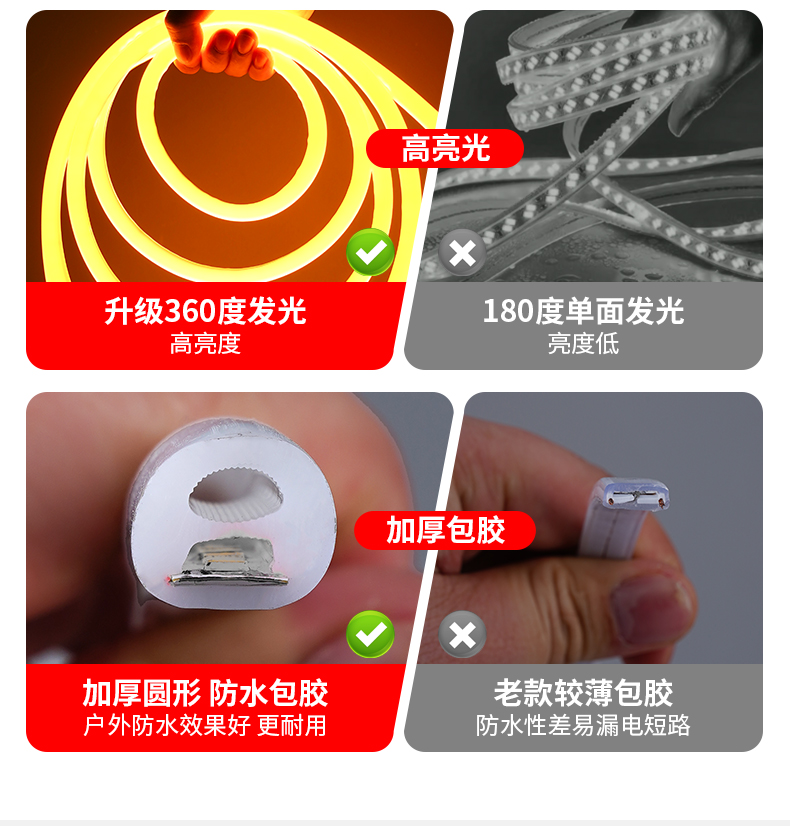 高亮光

升级360度发光
高亮度

180度单面发光
亮度低

加厚包胶

加厚圆形 防水包胶
户外防水效果好 更耐用

老款较薄包胶
防水性差易漏电短路