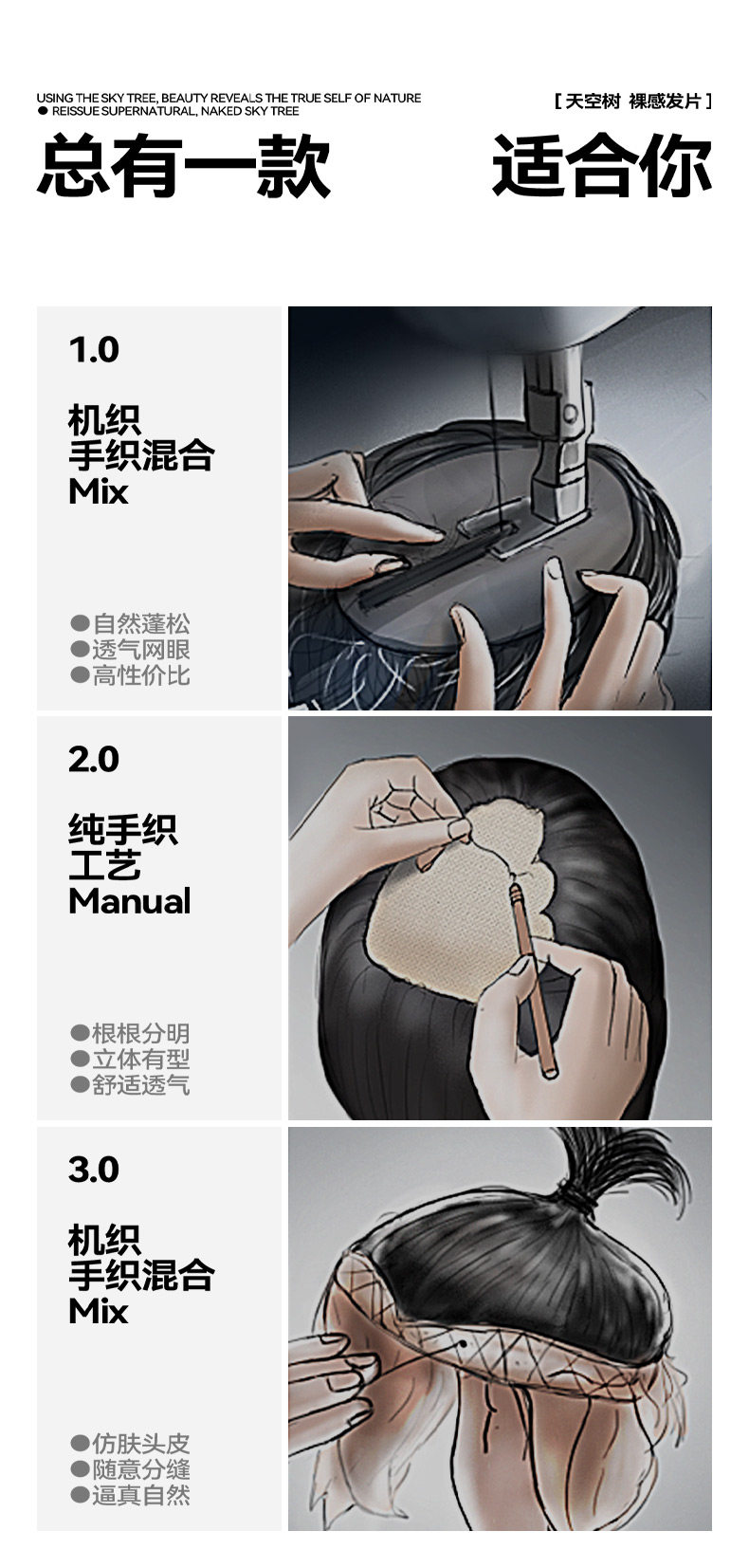 USING THE SKY TREE, BEAUTY REVEALS THE TRUE SELF OF NATURE
● REISSUE SUPERNATURAL, NAKED SKY TREE

[ 天空树 裸感发片 ]

总有一款 适合你

1.0

机织
手织混合
Mix

●自然蓬松
●透气网眼
●高性价比

2.0

纯手织
工艺
Manual

●根根分明
●立体有型
●舒适透气

3.0

机织
手织混合
Mix

●仿肤头皮
●随意分缝
●逼真自然