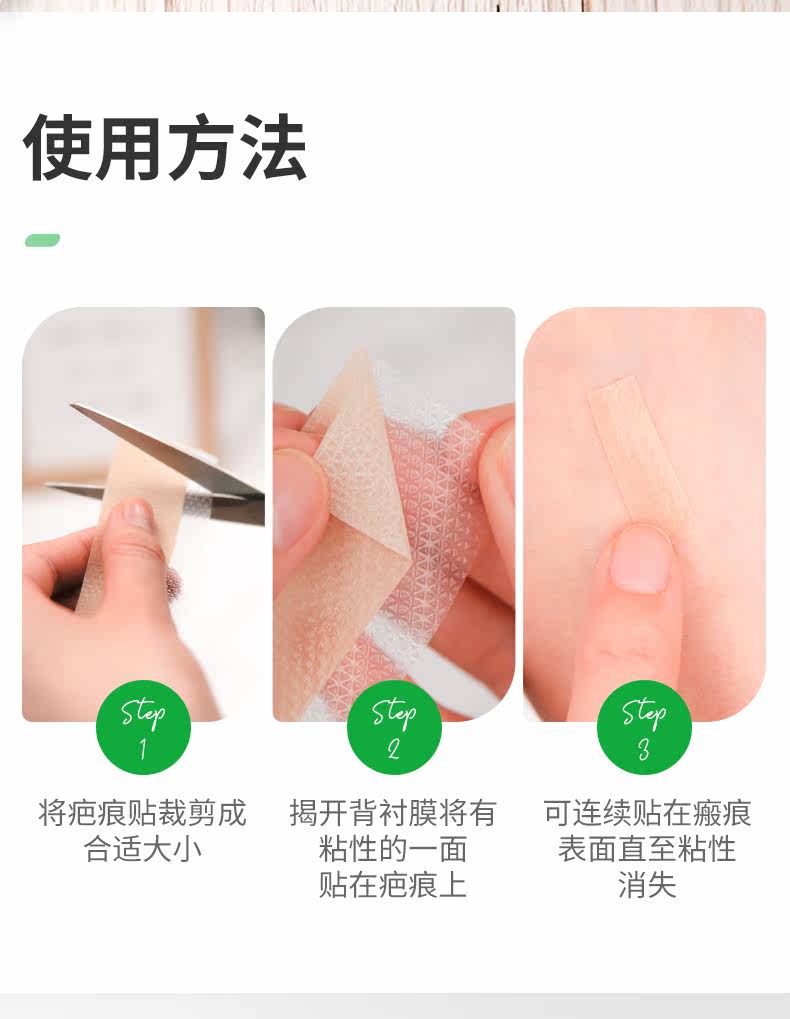 使用方法

Step 1

将疤痕贴裁剪成合适大小

Step 2

揭开背衬膜将有粘性的一面贴在疤痕上

Step 3

可连续贴在瘢痕表面直至粘性消失