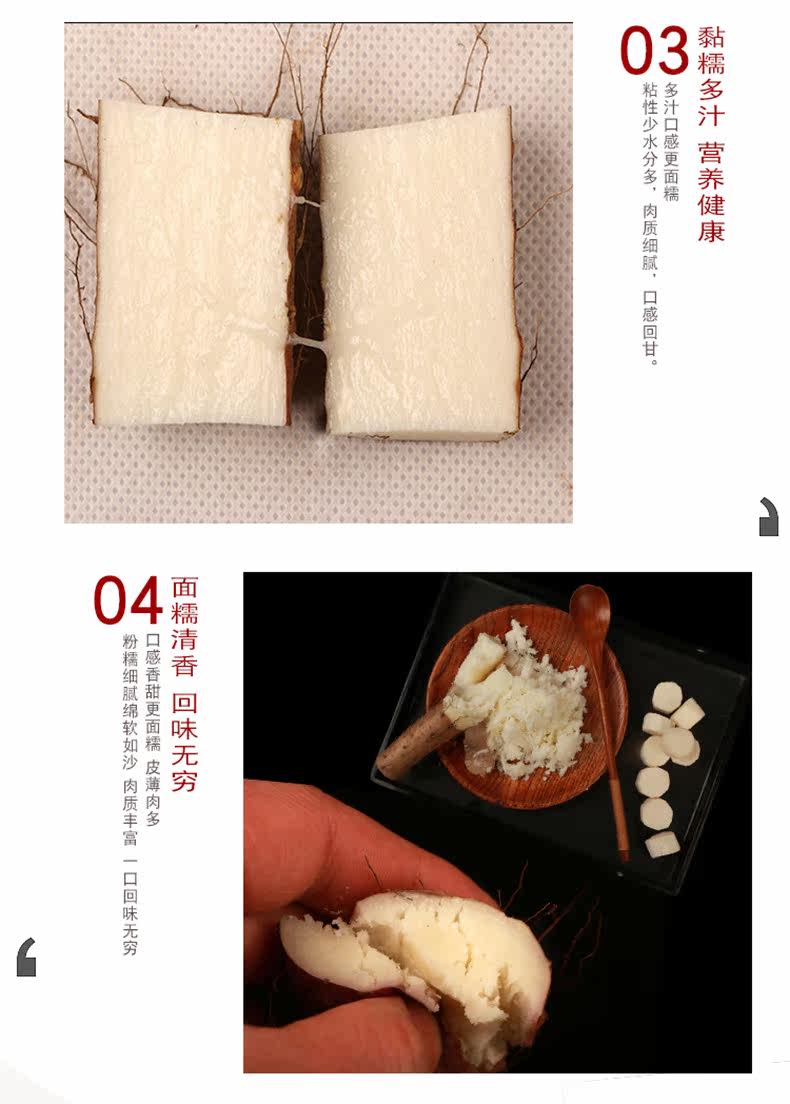 03
黏糯多汁 营养健康
多汁口感更面糯
粘性少水分多，肉质细腻，口感回甘。

04
面糯清香 回味无穷
口感香甜更面糯 皮薄肉多
粉糯细腻绵软如沙 肉质丰富 一口回味无穷