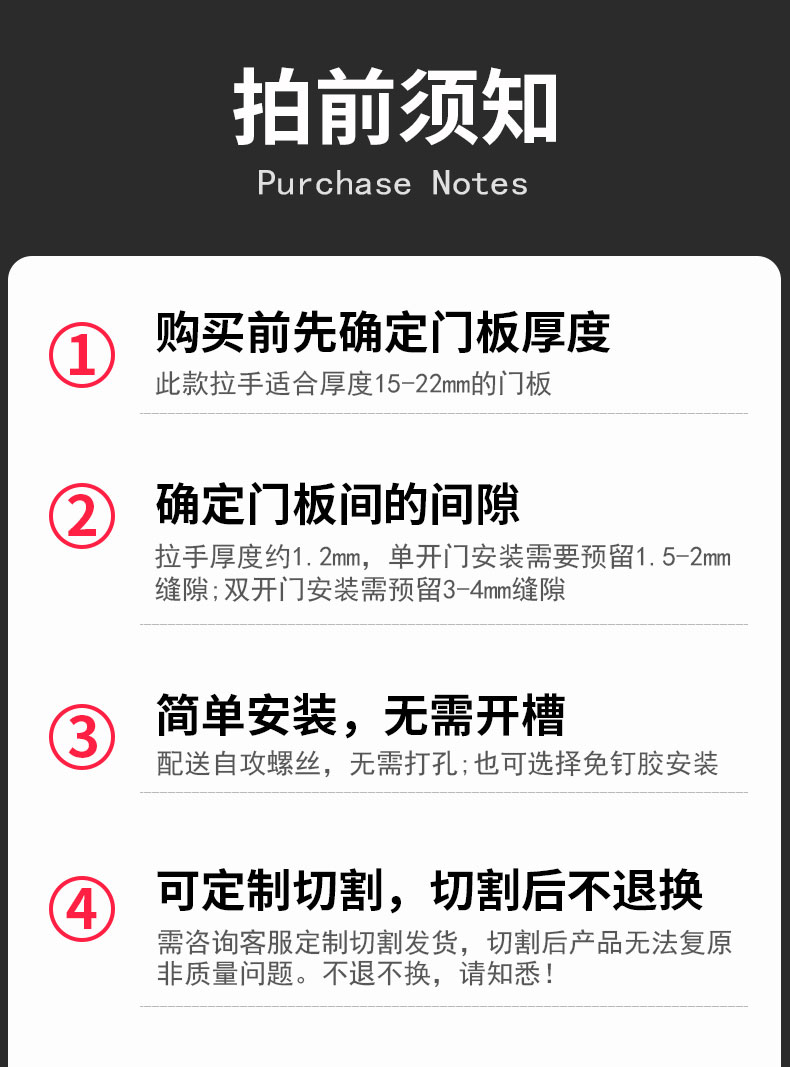 拍前须知
Purchase Notes

①
购买前先确定门板厚度
此款拉手适合厚度15-22㎜的门板

②
确定门板间的间隙
拉手厚度约1.2㎜，单开门安装需要预留1.5-2㎜缝隙;双开门安装需预留3-4㎜缝隙

③
简单安装，无需开槽
配送自攻螺丝，无需打孔;也可选择免钉胶安装

④
可定制切割，切割后不退换
需咨询客服定制切割发货，切割后产品无法复原非质量问题。不退不换，请知悉！