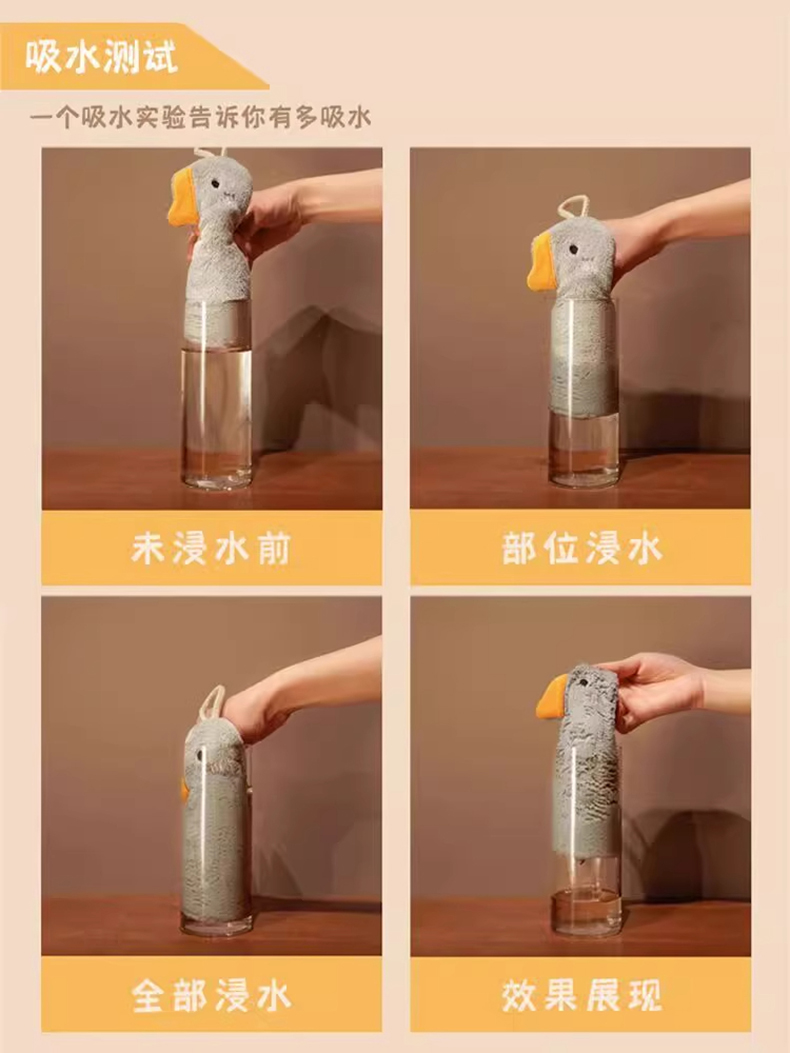 吸水测试

一个吸水实验告诉你有多吸水

未浸水前

部位浸水

全部浸水

效果展现