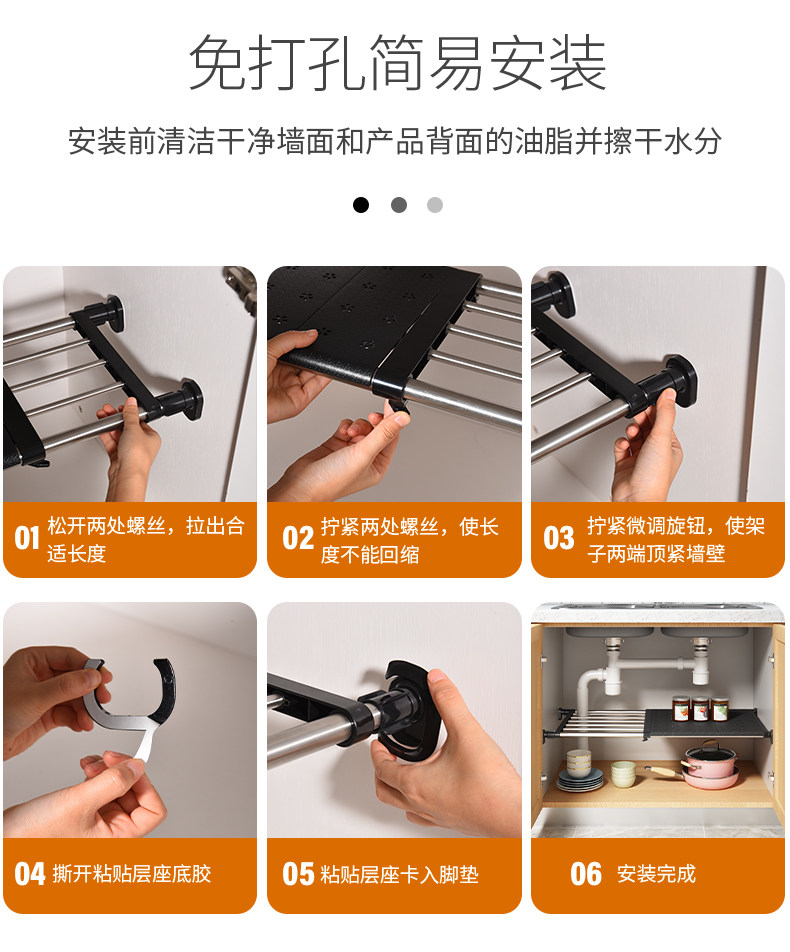 免打孔简易安装

安装前清洁干净墙面和产品背面的油脂并擦干水分

01 松开两处螺丝，拉出合适长度

02 拧紧两处螺丝，使长度不能回缩

03 拧紧微调旋钮，使架子两端顶紧墙壁

04 撕开粘贴层座底胶

05 粘贴层座卡入脚垫

06 安装完成