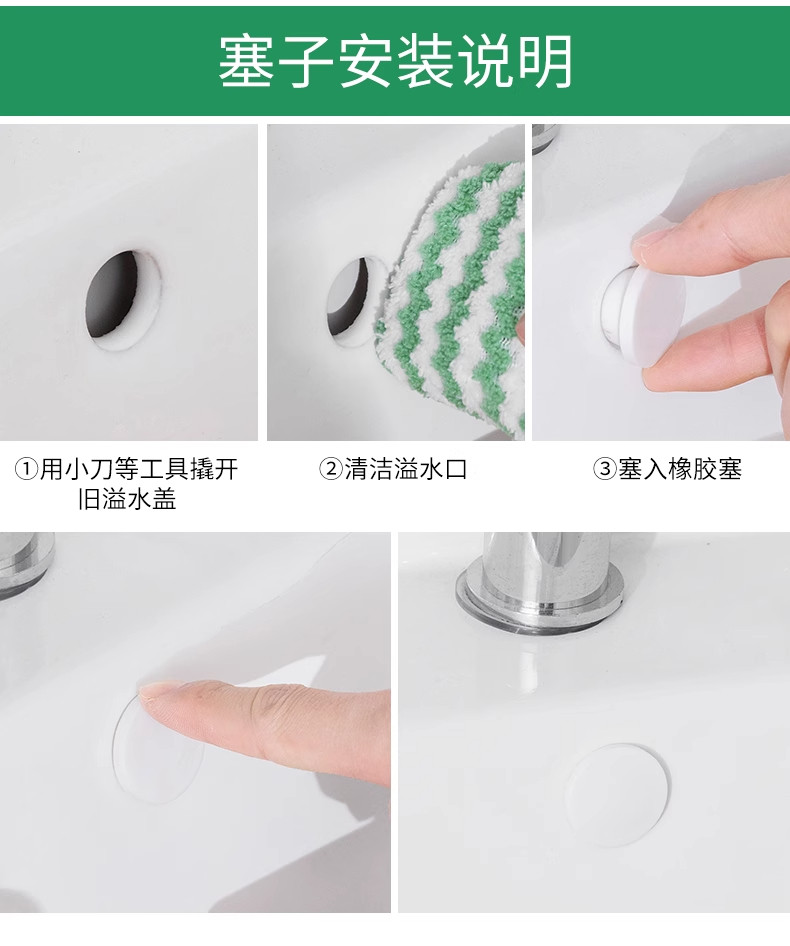 塞子安装说明

①用小刀等工具撬开旧溢水盖

②清洁溢水口

③塞入橡胶塞