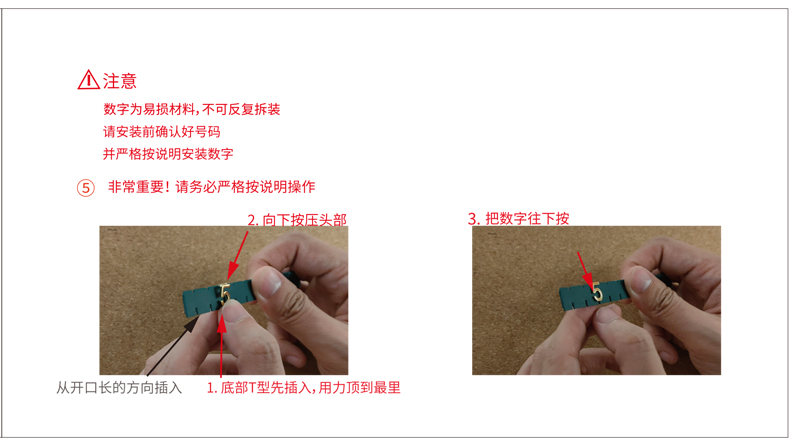 注意

数字为易损材料，不可反复拆装
请安装前确认好号码
并严格按说明安装数字

⑤ 非常重要！请务必严格按说明操作

2. 向下按压头部

5

从开口长的方向插入

1. 底部T型先插入，用力顶到最里

3. 把数字往下按

5