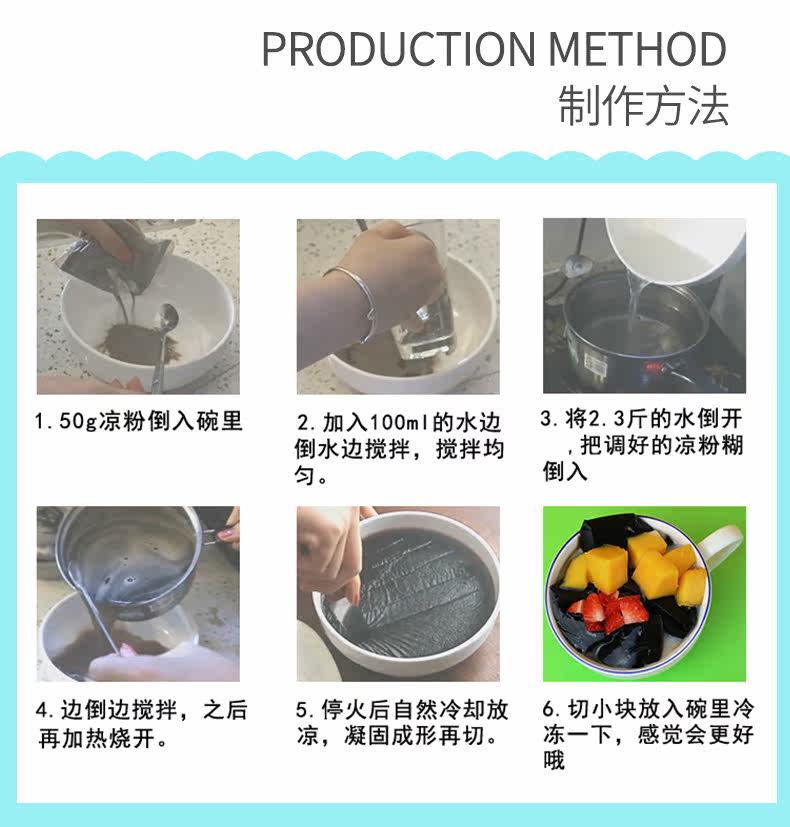 PRODUCTION METHOD
制作方法

1. 50g凉粉倒入碗里

2. 加入100ml的水边倒水边搅拌，搅拌均匀。

3. 将2.3斤的水倒开，把调好的凉粉糊倒入

4. 边倒边搅拌，之后再加热烧开。

5. 停火后自然冷却放凉，凝固成形再切。

6. 切小块放入碗里冷冻一下，感觉会更好哦