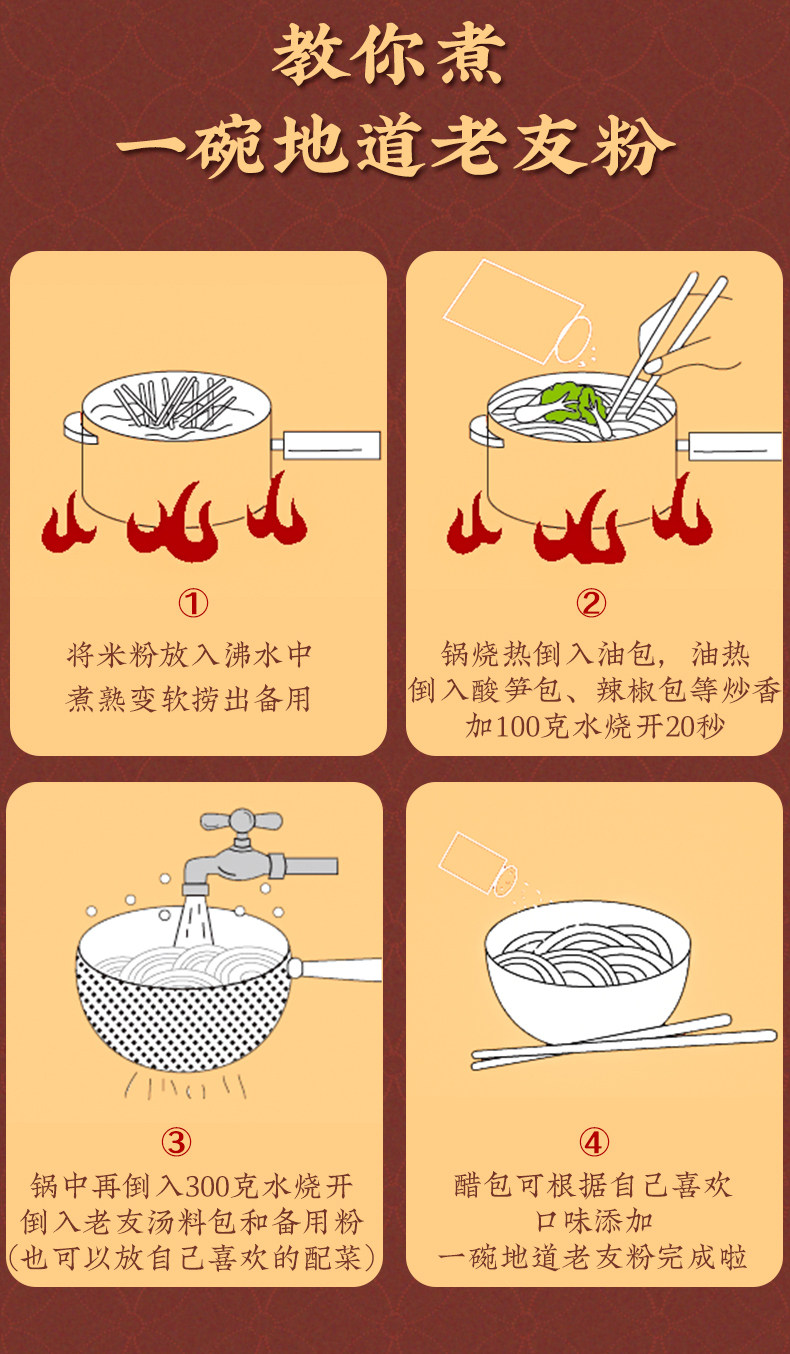 教你煮
一碗地道老友粉

①
将米粉放入沸水中
煮熟变软捞出备用

②
锅烧热倒入油包，油热
倒入酸笋包、辣椒包等炒香
加100克水烧开20秒

③
锅中再倒入300克水烧开
倒入老友汤料包和备用粉
(也可以放自己喜欢的配菜)

④
醋包可根据自己喜欢
口味添加
一碗地道老友粉完成啦