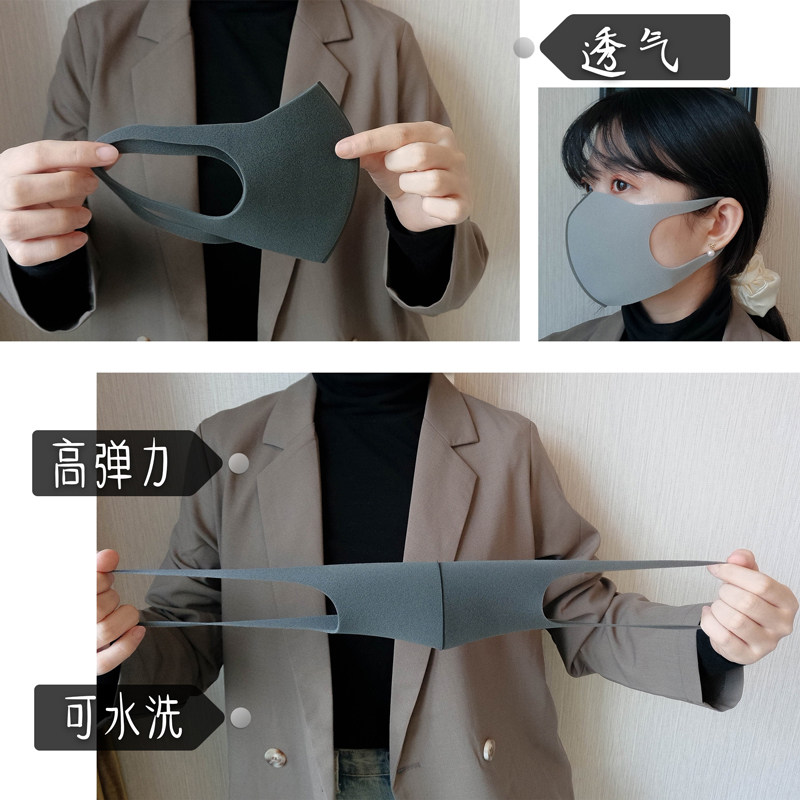 透气

高弹力

可水洗